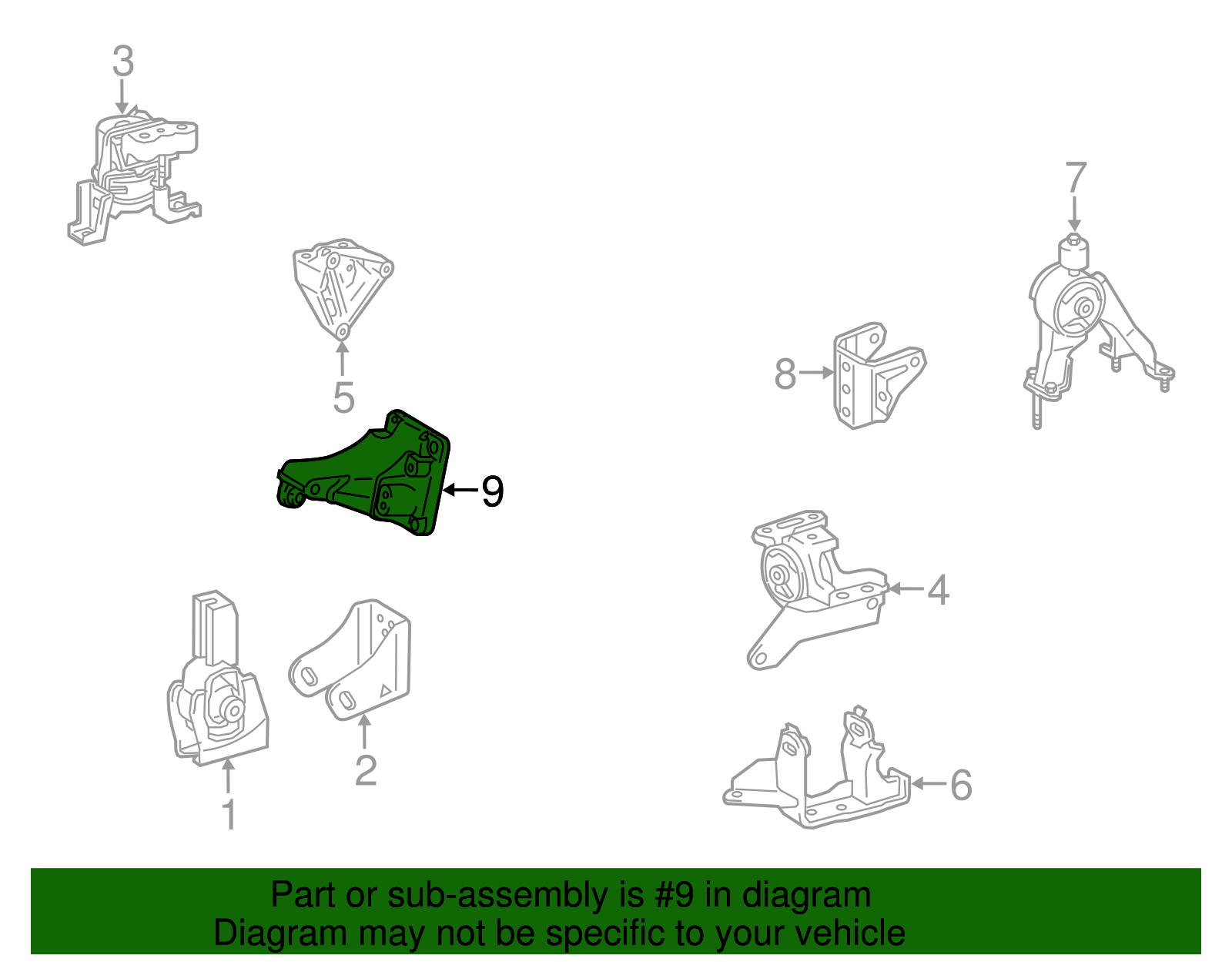 3

7

5

8

9

4

1

2

6

Part or sub-assembly is #9 in diagram
Diagram may not be specific to your vehicle