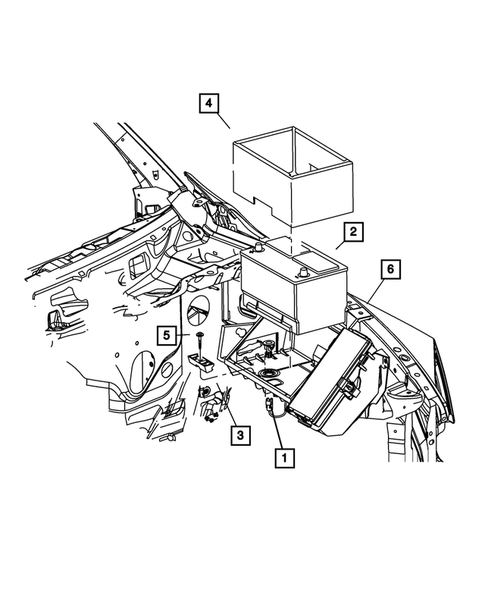 4
2
6
5
3
1