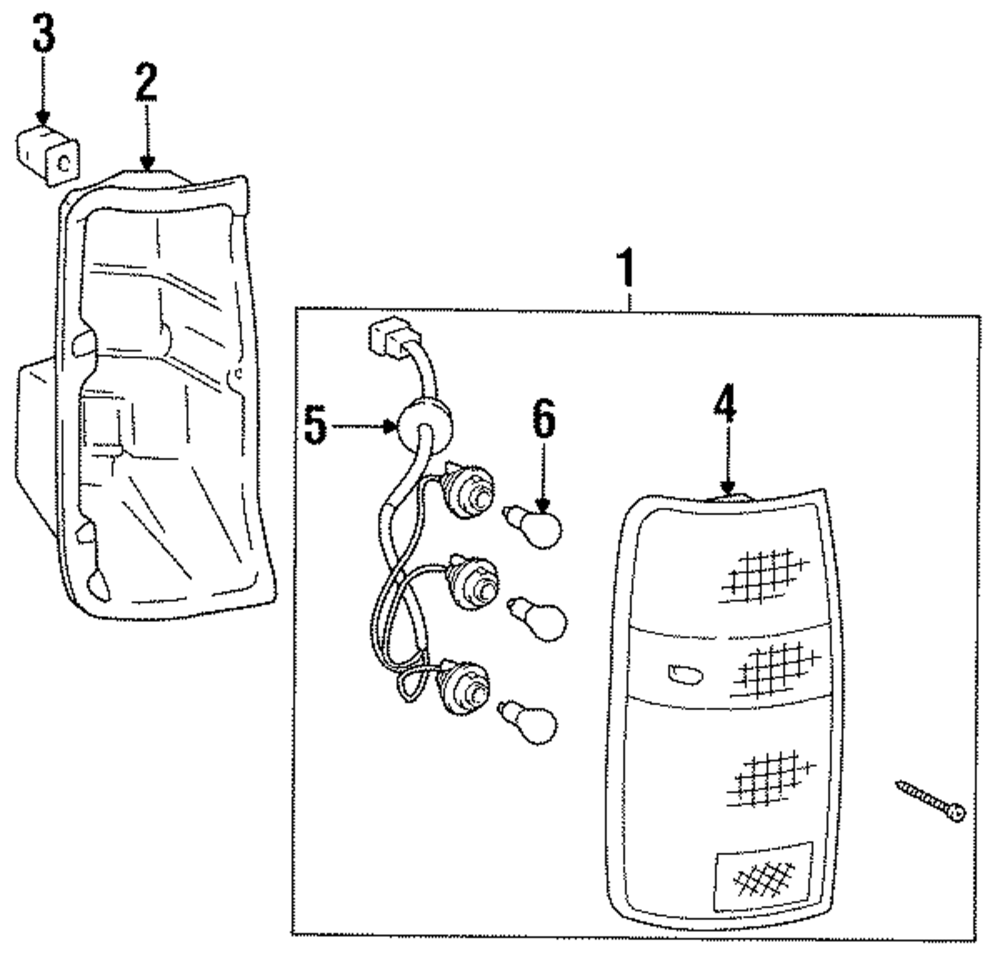 3
2
1
5
6
4