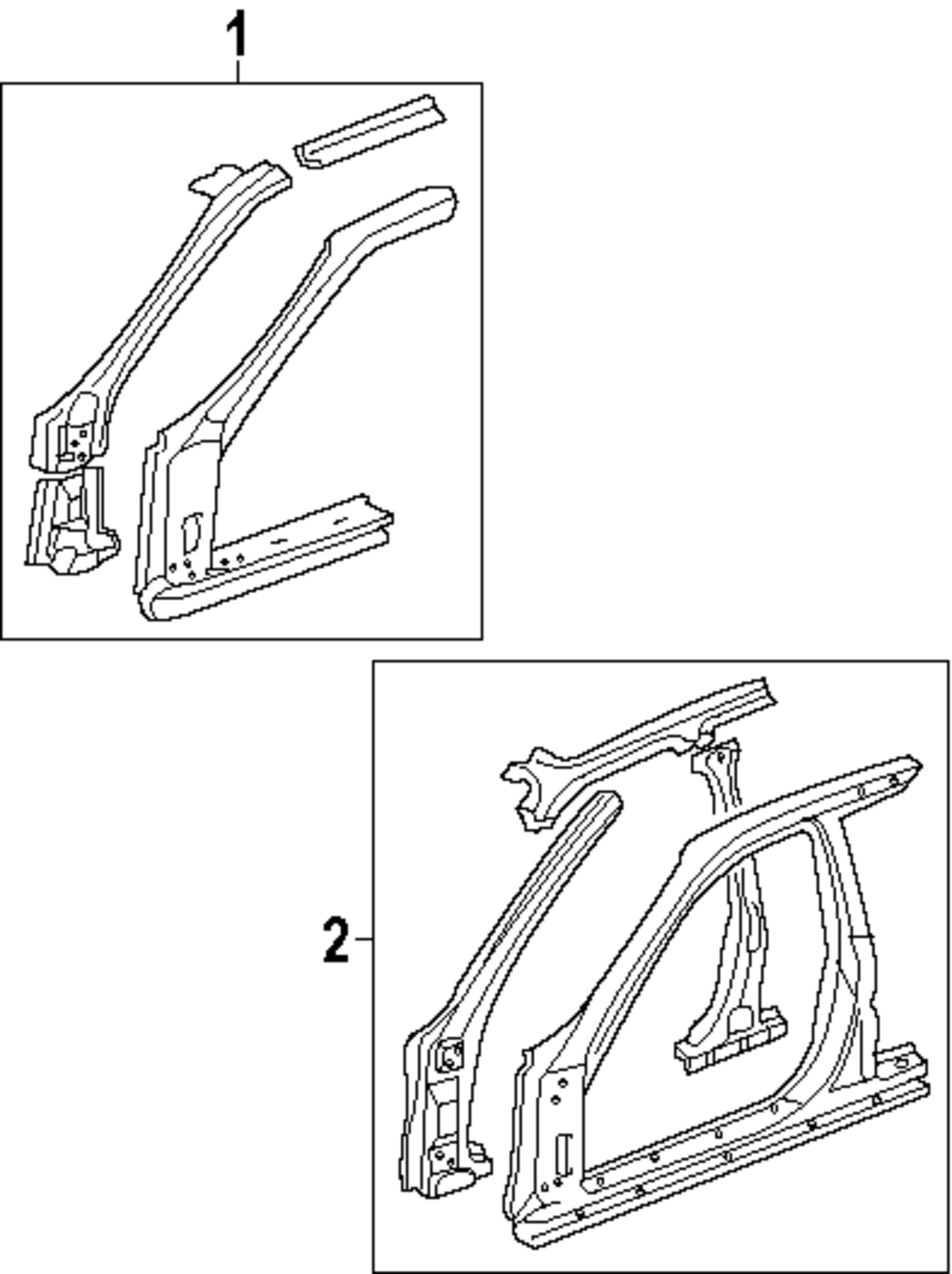 1

2