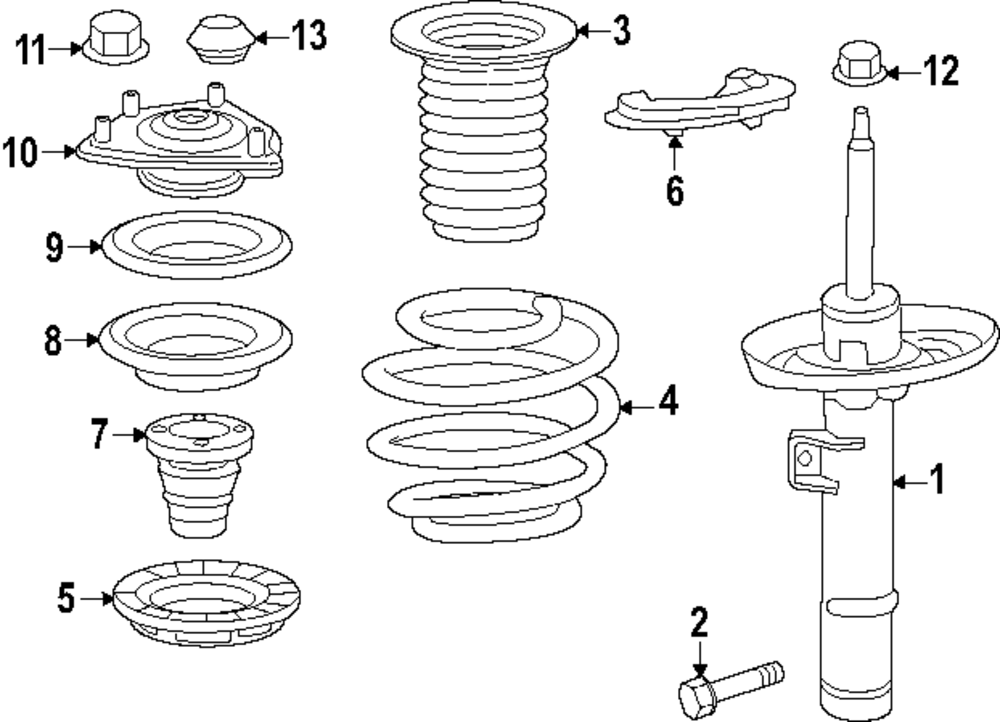 11
13
3
12
10
6
9
8
4
7
1
5
2