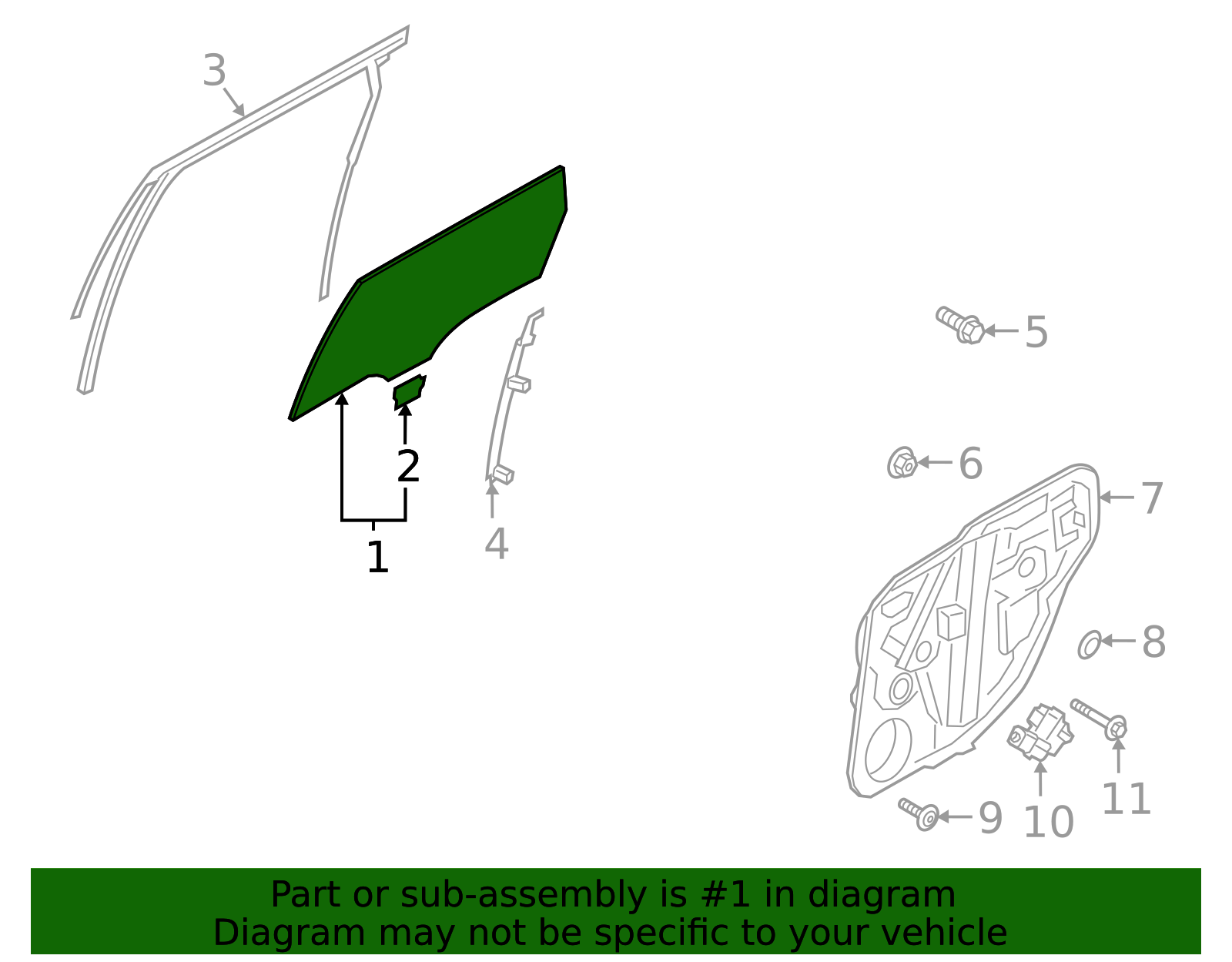 3
5
2
6
7
1
4
8
9
10
11

Part or sub-assembly is #1 in diagram
Diagram may not be specific to your vehicle