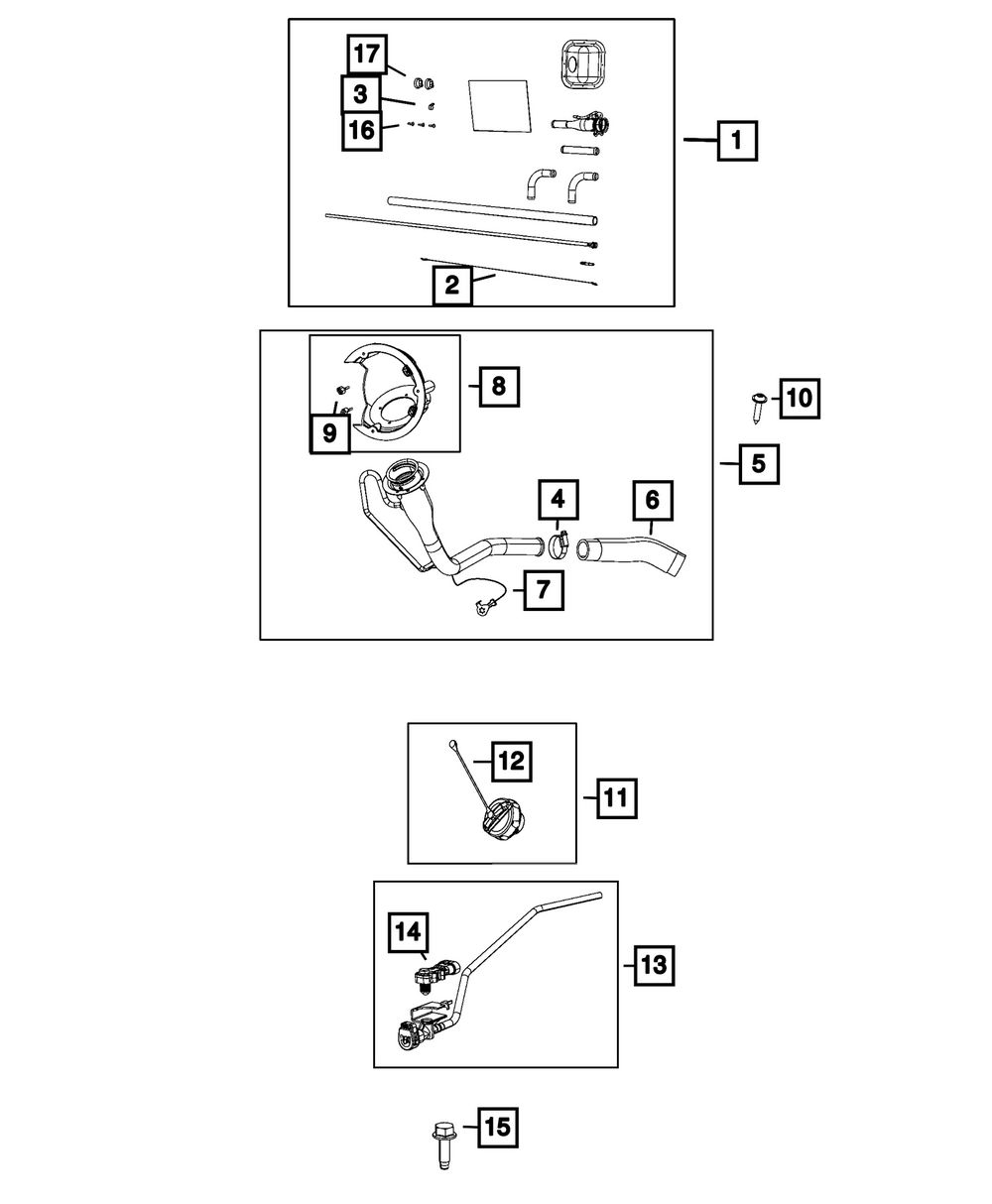 17
3
16
1
2
8
9
10
5
4
6
7
12
11
14
13
15