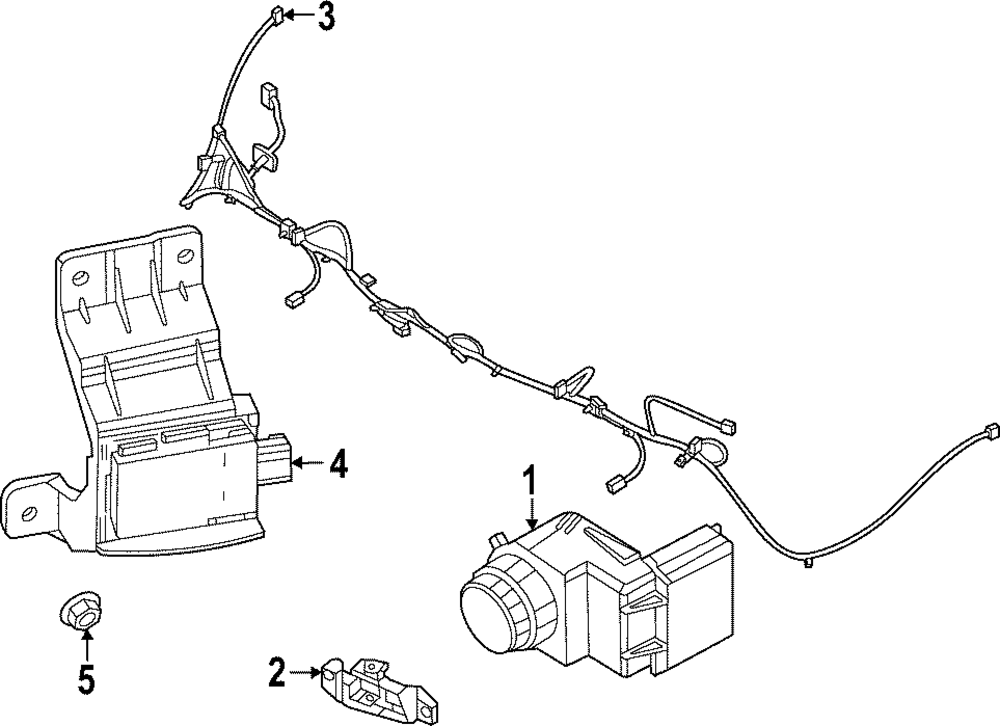 3
4
1
5
2