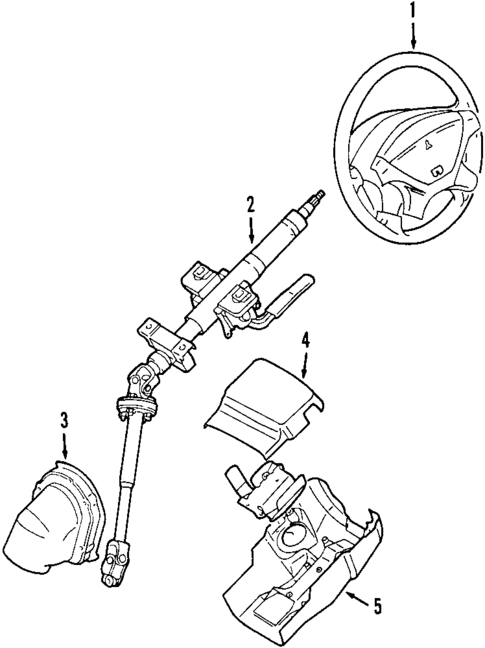 1
2
4
3
5