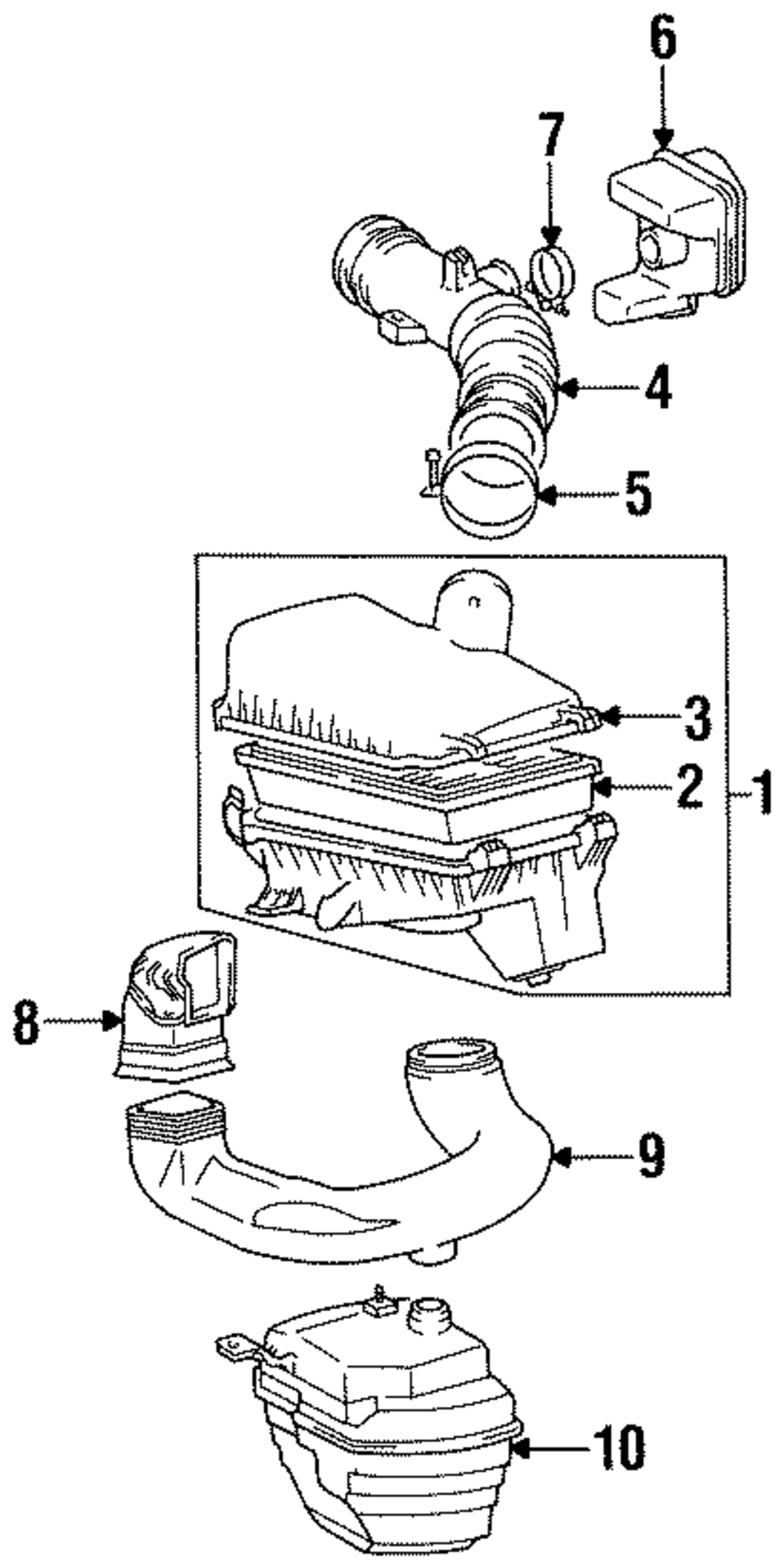 6
7
4
5
3
2
1
8
9
10