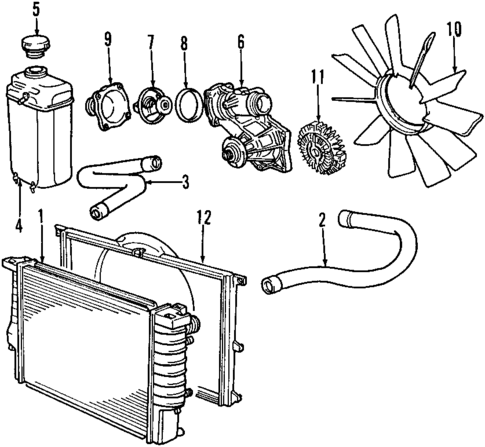 5
9
7
8
6
10
11
3
4
1
12
2