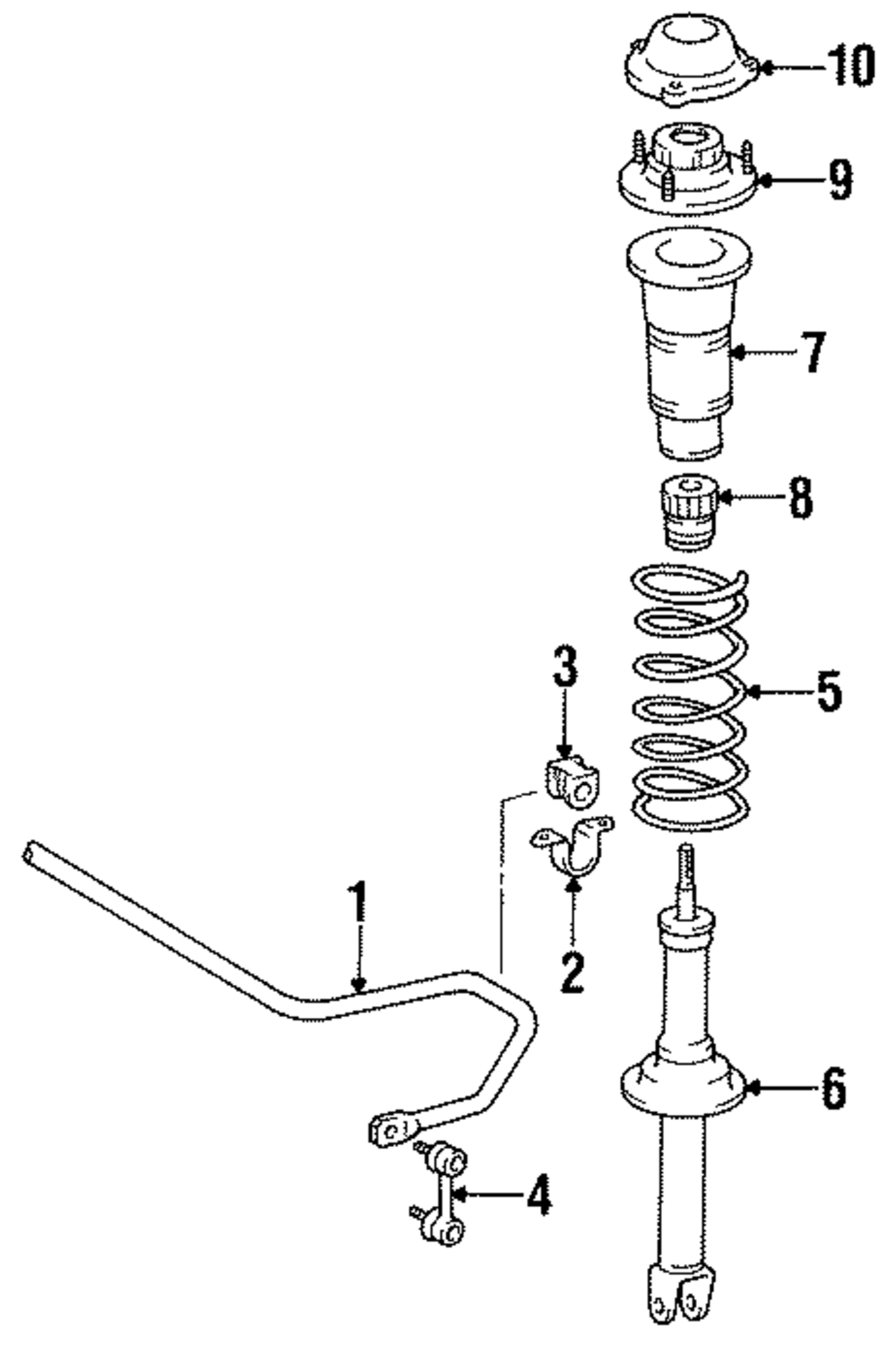 10
9
7
8
3
5
1
2
6
4