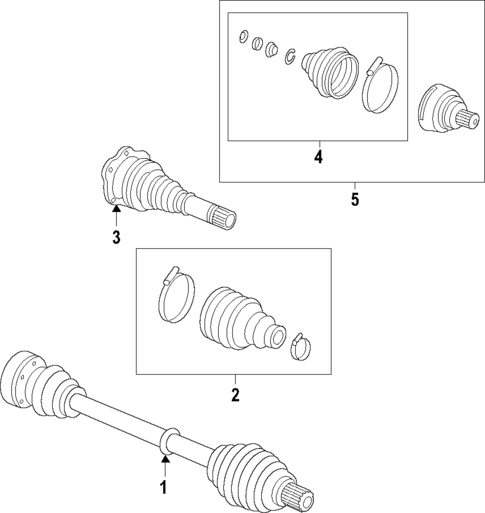 4
5
3
2
1