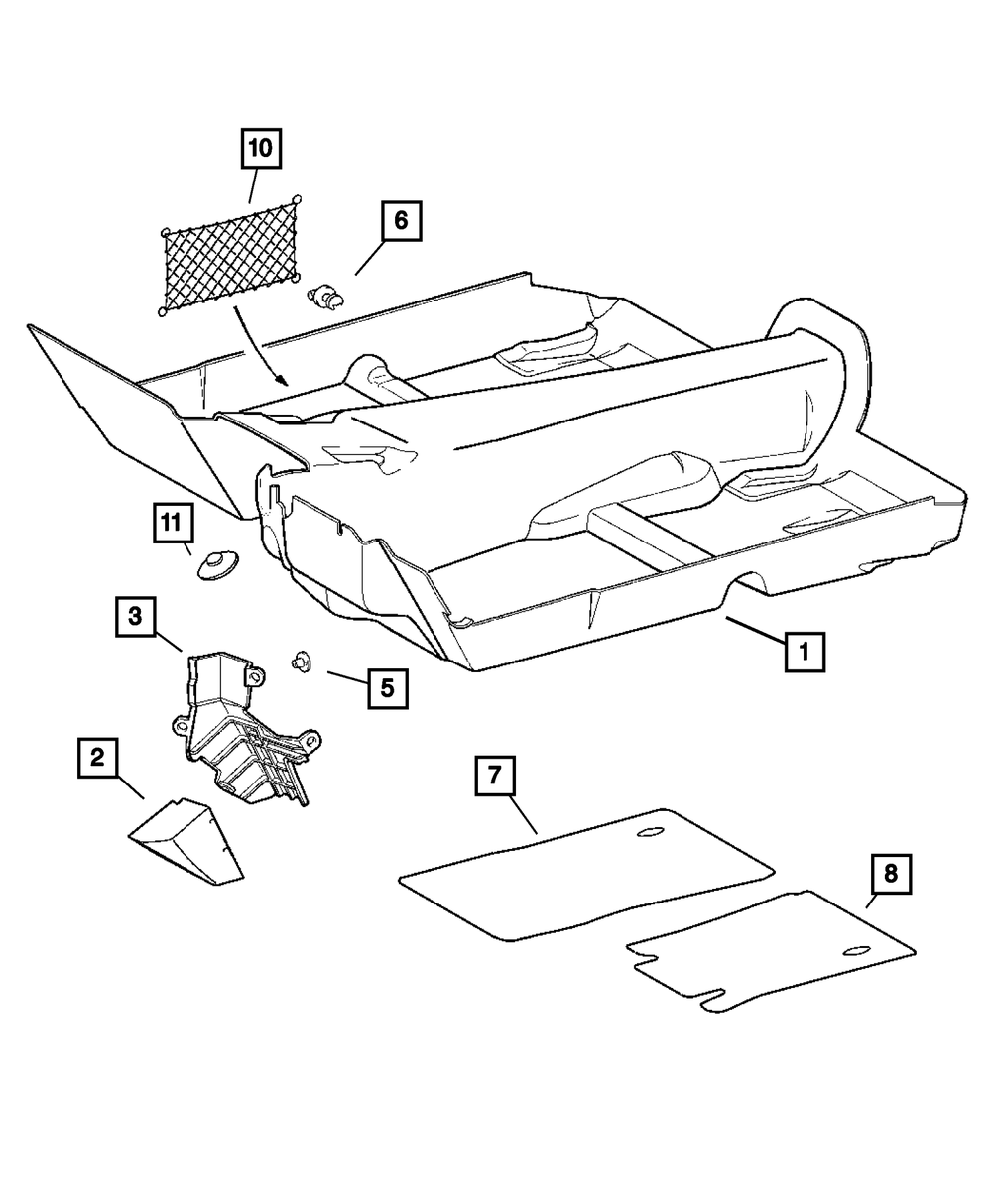 10
6
11
3
5
1
2
7
8