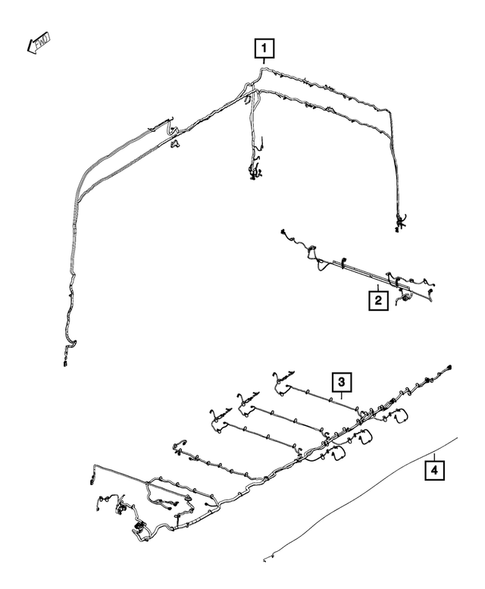 FWD
1
2
3
4