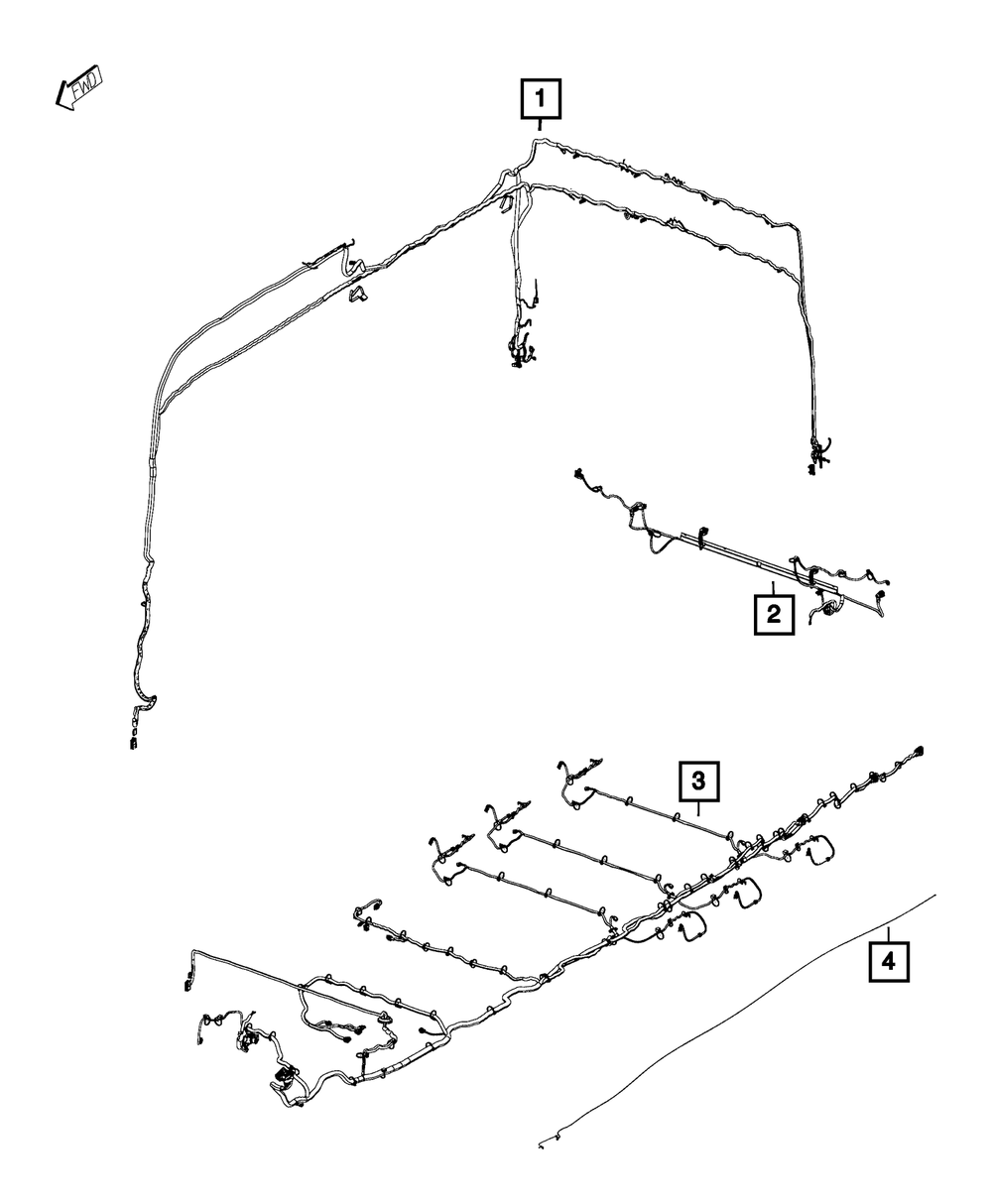 FWD

1

2

3

4