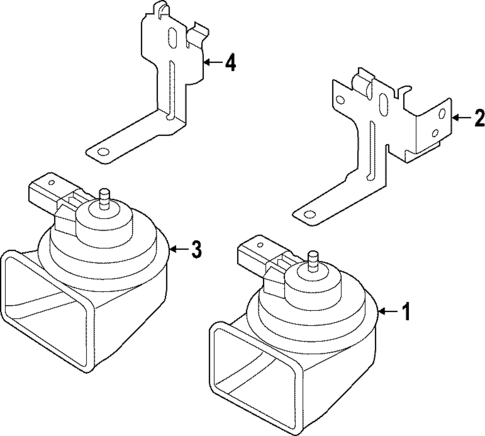 4
2
3
1