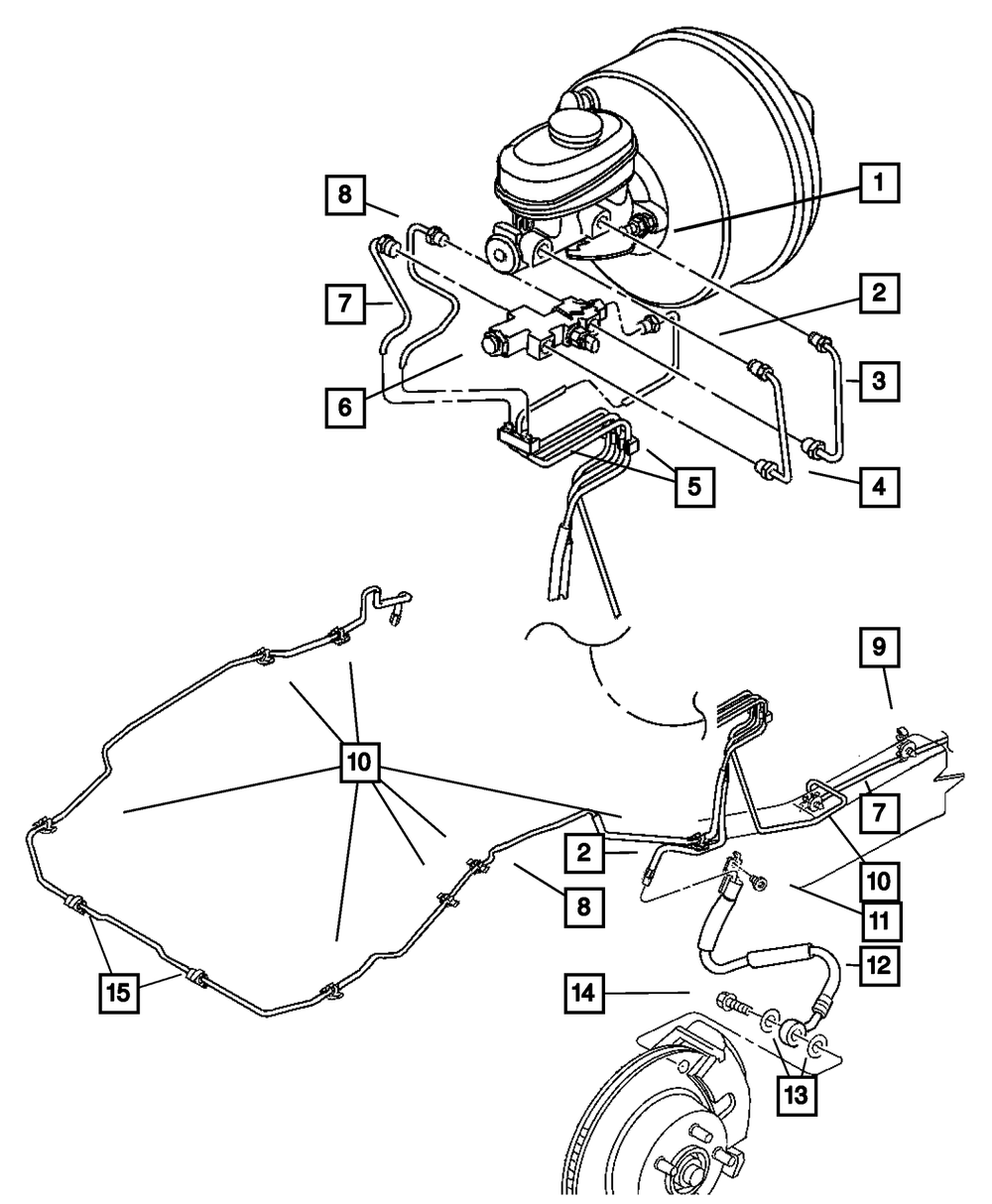 1
8
2
7
3
6
5
4
9
10
7
2
10
8
11
12
14
15
13