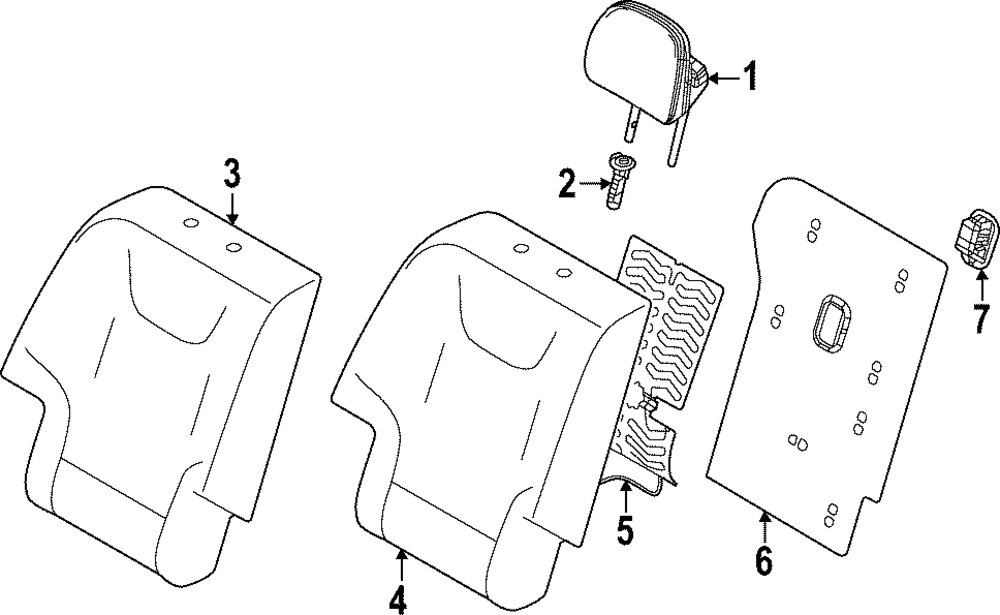 1
2
3
4
5
6
7