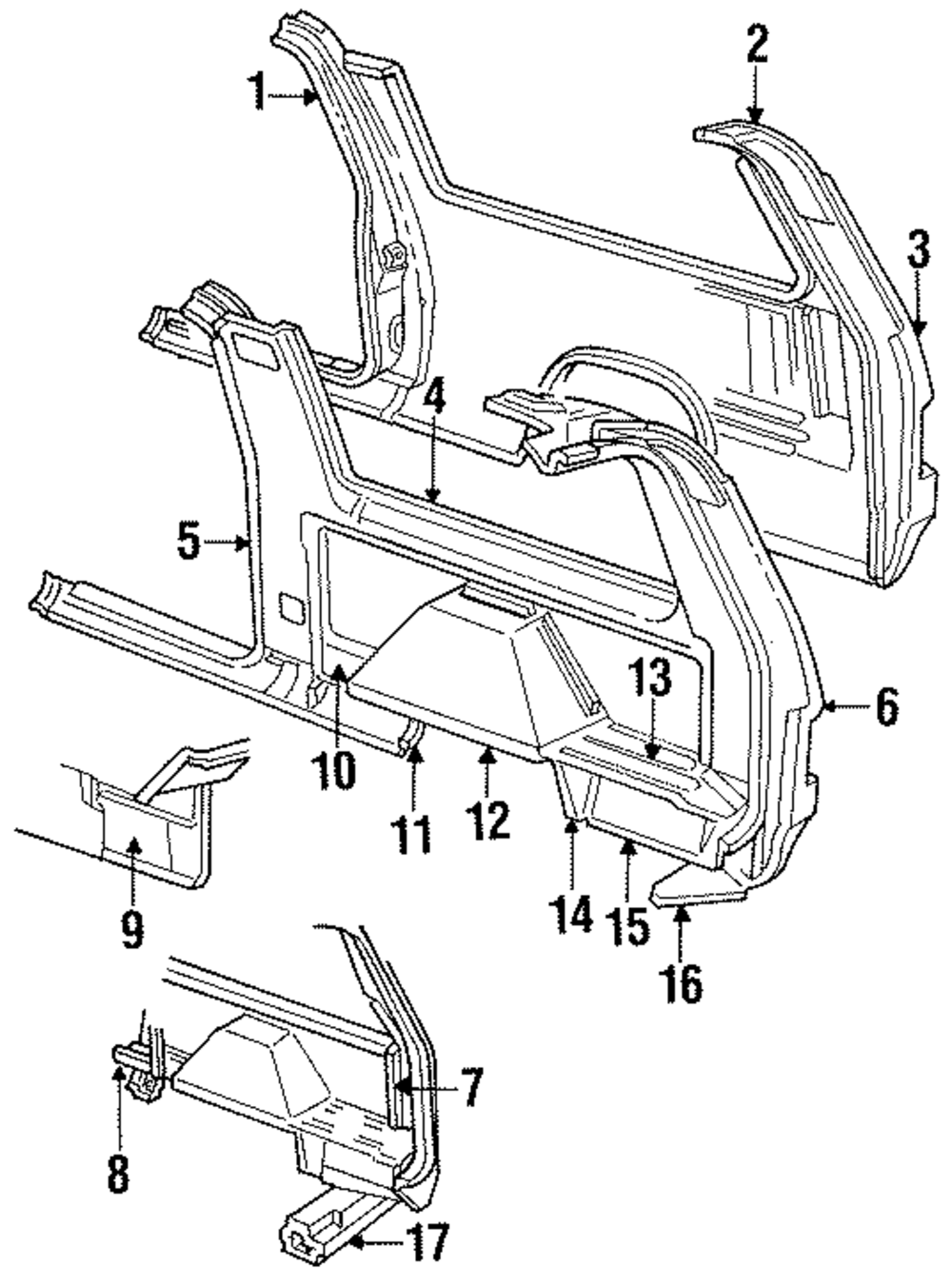 1
2
3
4
5
6
13
10
11
12
14
15
16
9
7
8
17