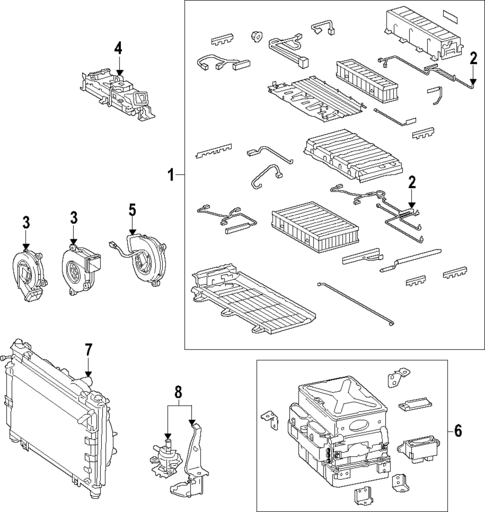 4
2
1
2
3
3
5
7
8
6