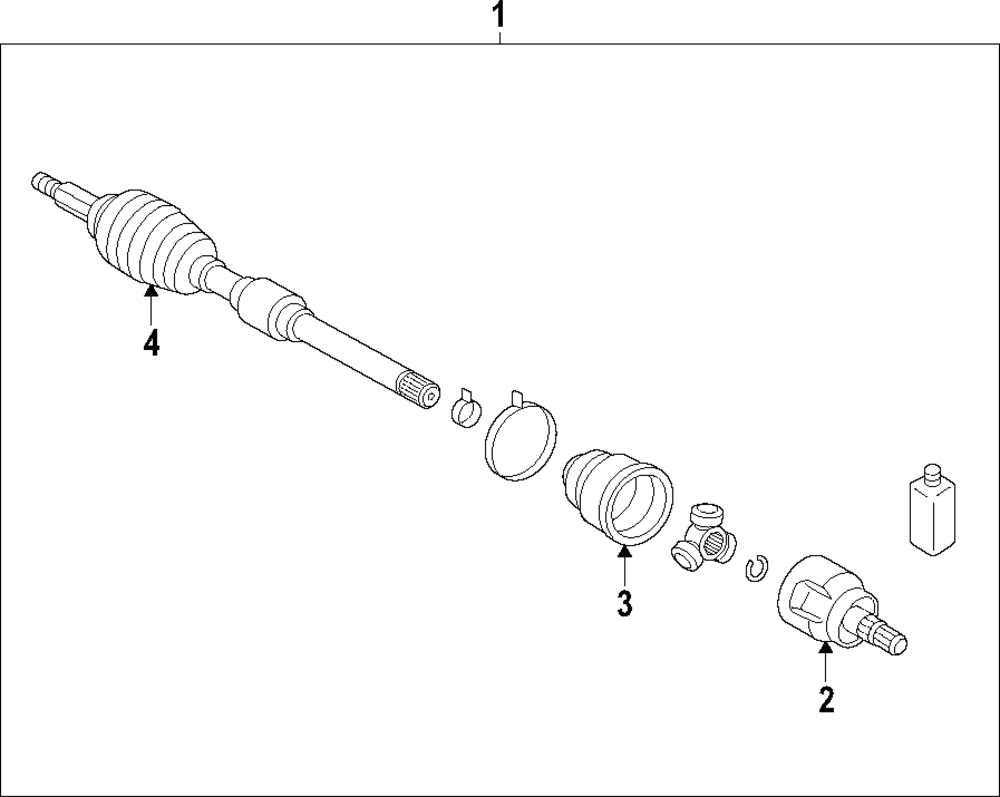 1
4
3
2