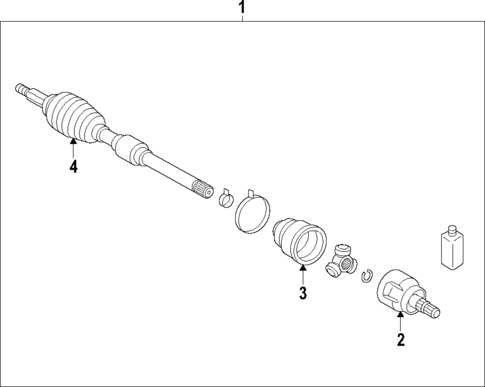 1
4
3
2