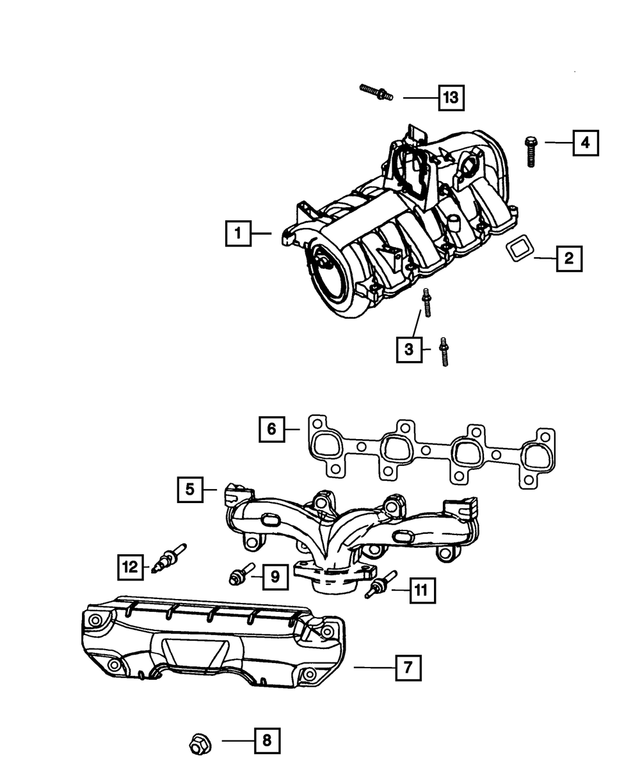 13
4
1
2
3
6
5
12
9
11
7
8