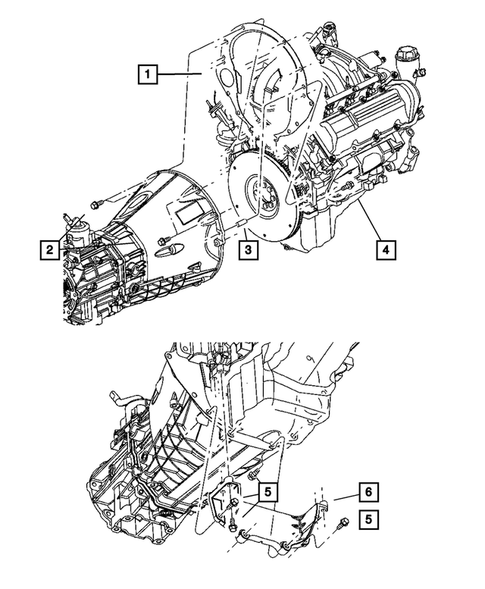 1
2
3
4
5
6
5