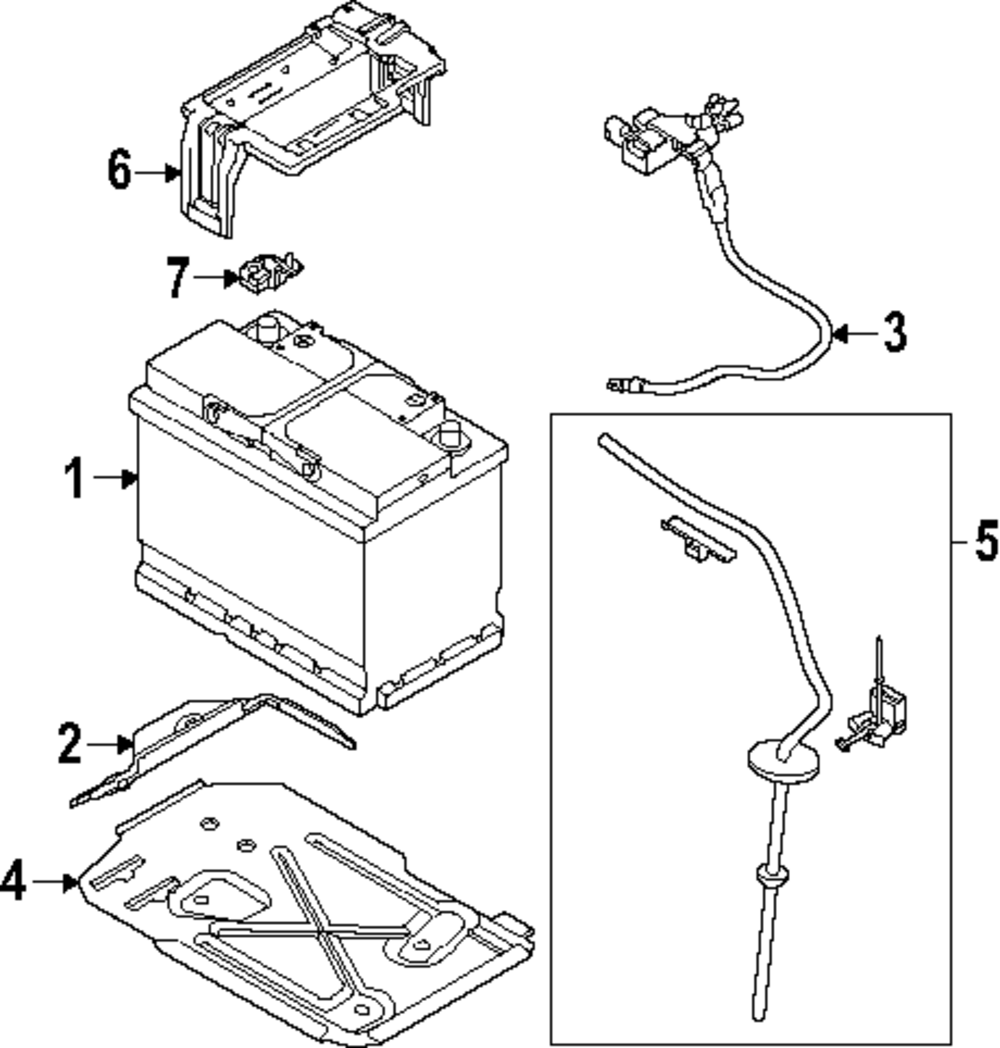 6
7
3
1
5
2
4