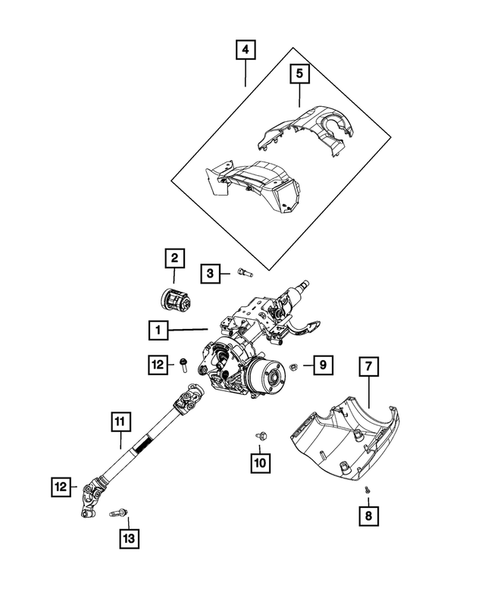 4
5
2
3
1
12
9
7
11
10
12
8
13