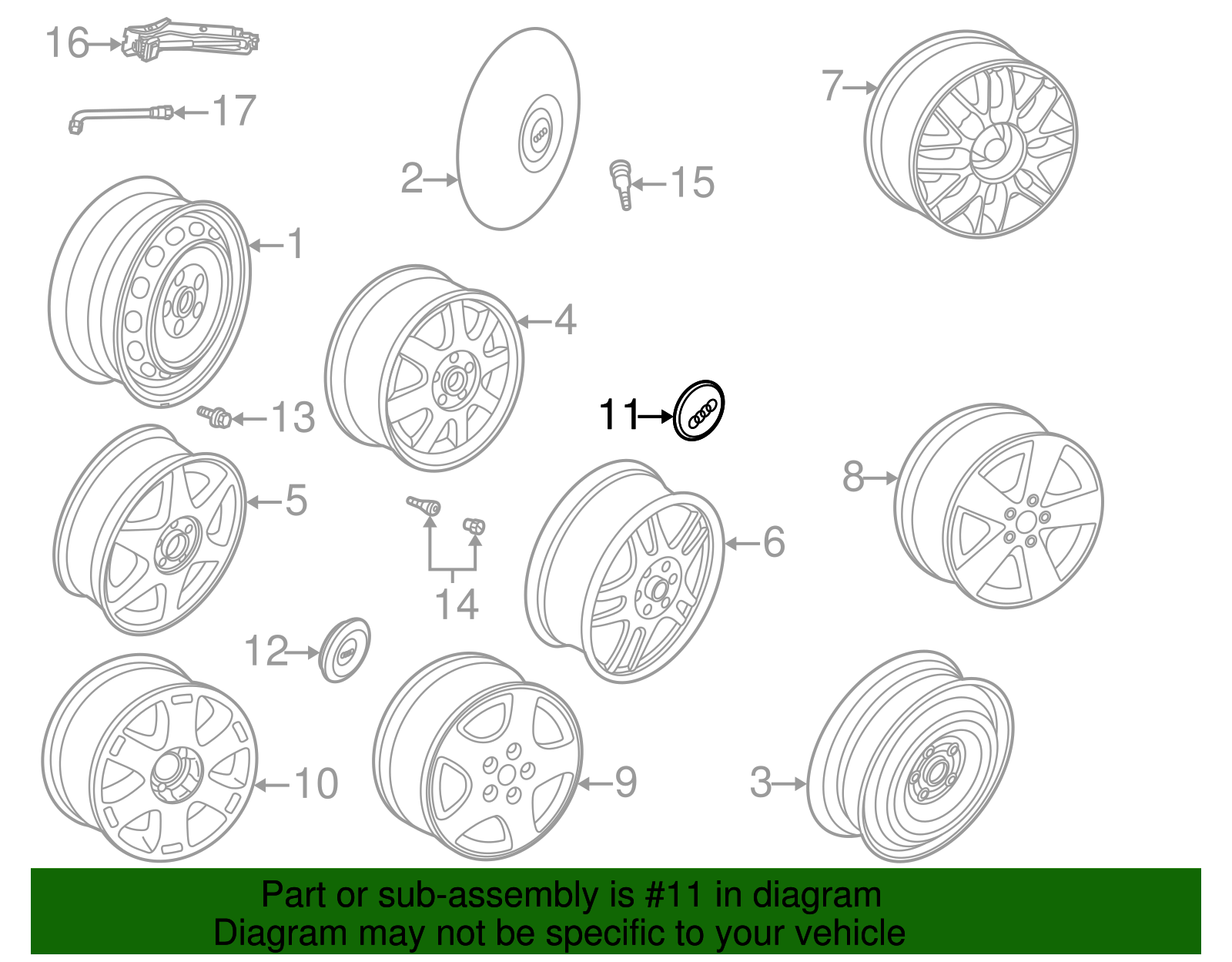 16
17
2
15
7
1
4
13
11
5
14
6
8
12
10
9
3

Part or sub-assembly is #11 in diagram
Diagram may not be specific to your vehicle