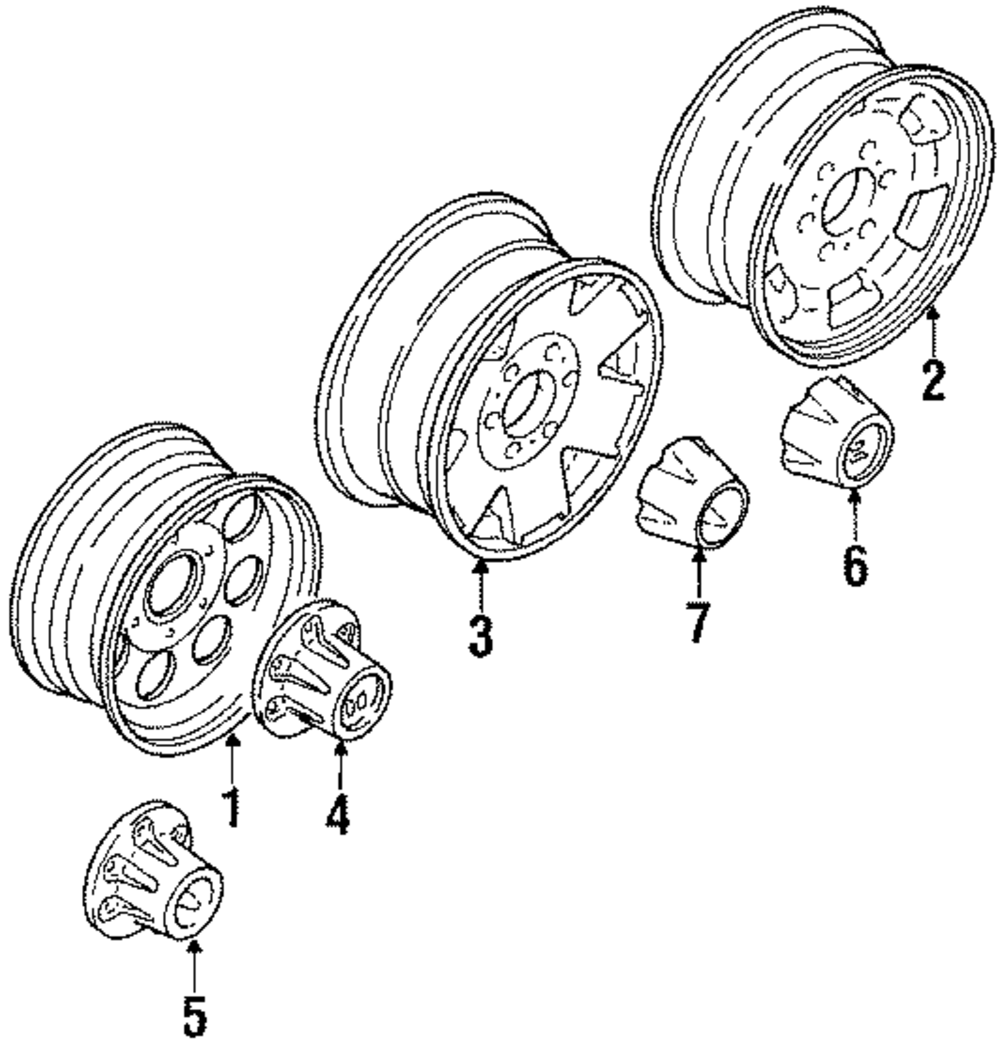 2
3
7
6
1
4
5