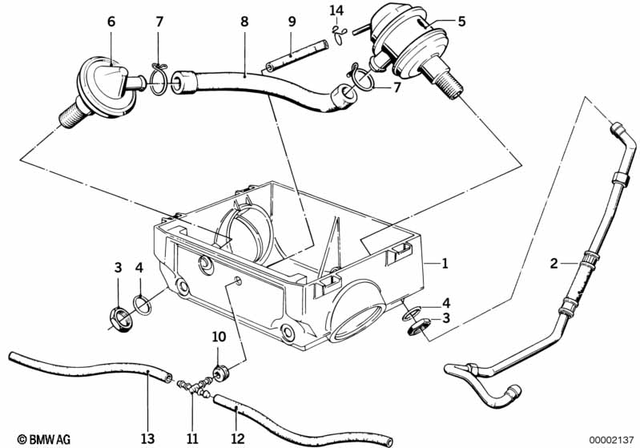 6
7
8
9
14
5
7
1
2
3
4
4
3
10
13
11
12
© BMW AG
00002137