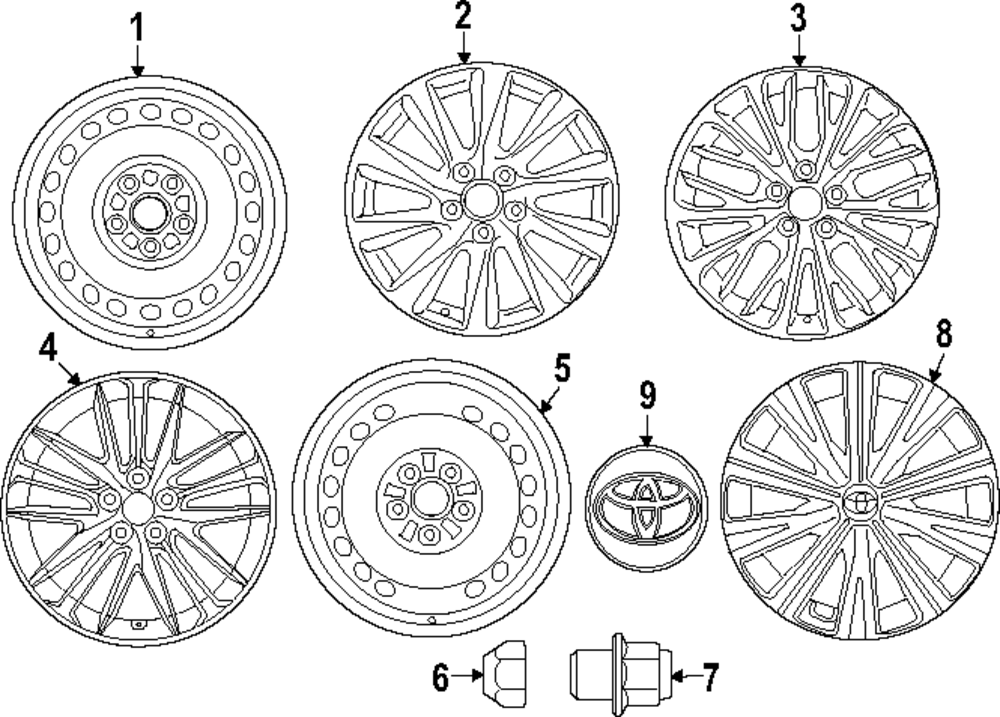 1
2
3
4
5
9
8
6
7