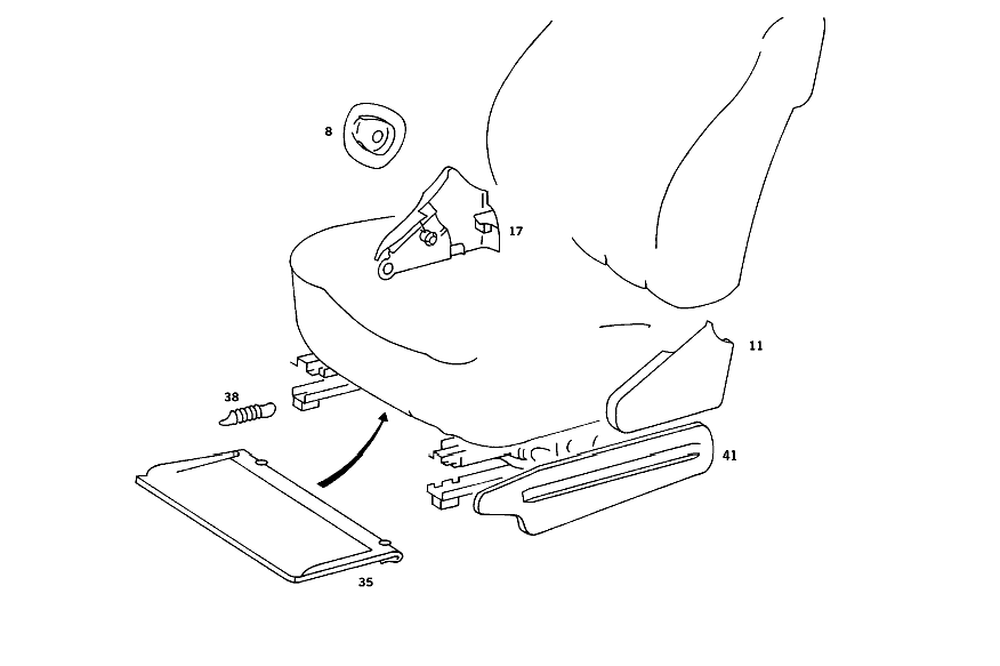 8
17
11
38
41
35