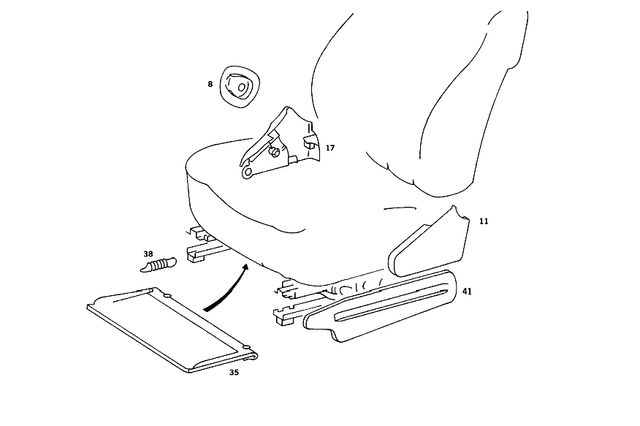 8
17
11
38
41
35