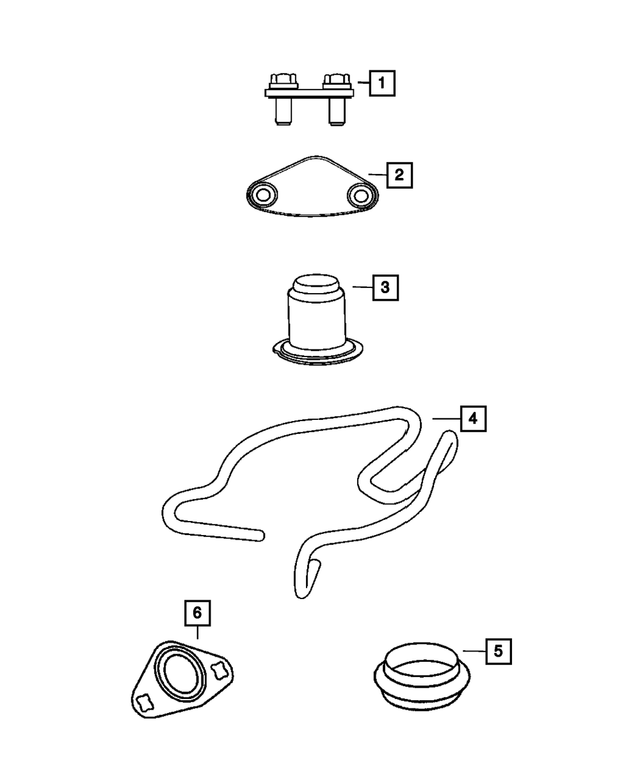 1
2
3
4
6
5