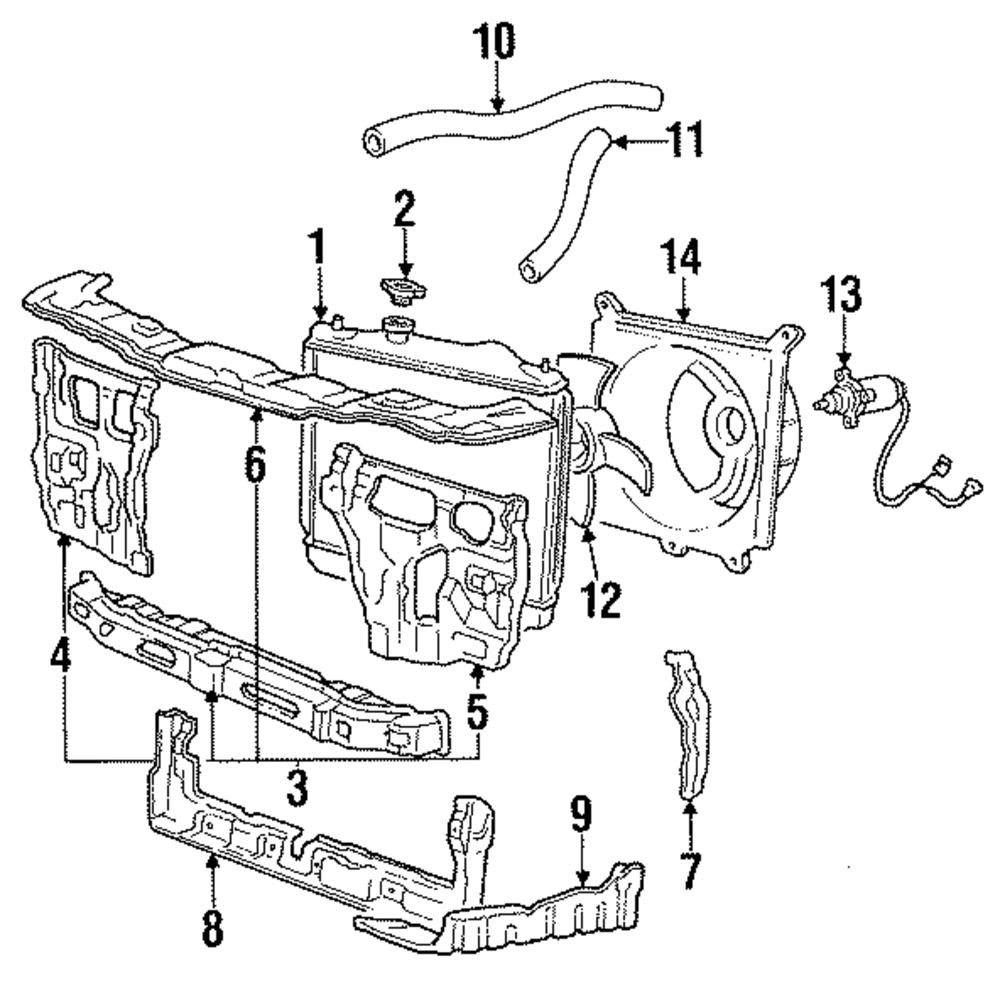 10
11
2
1
14
13
6
12
4
5
3
9
7
8