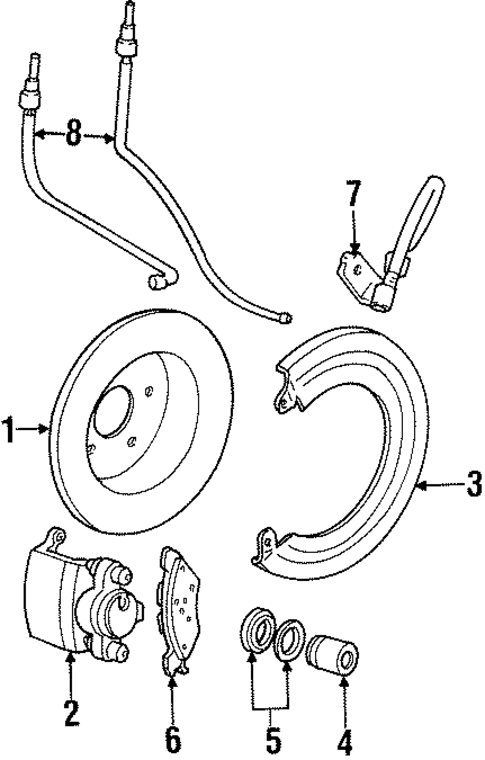 8
7
1
3
2
6
5
4