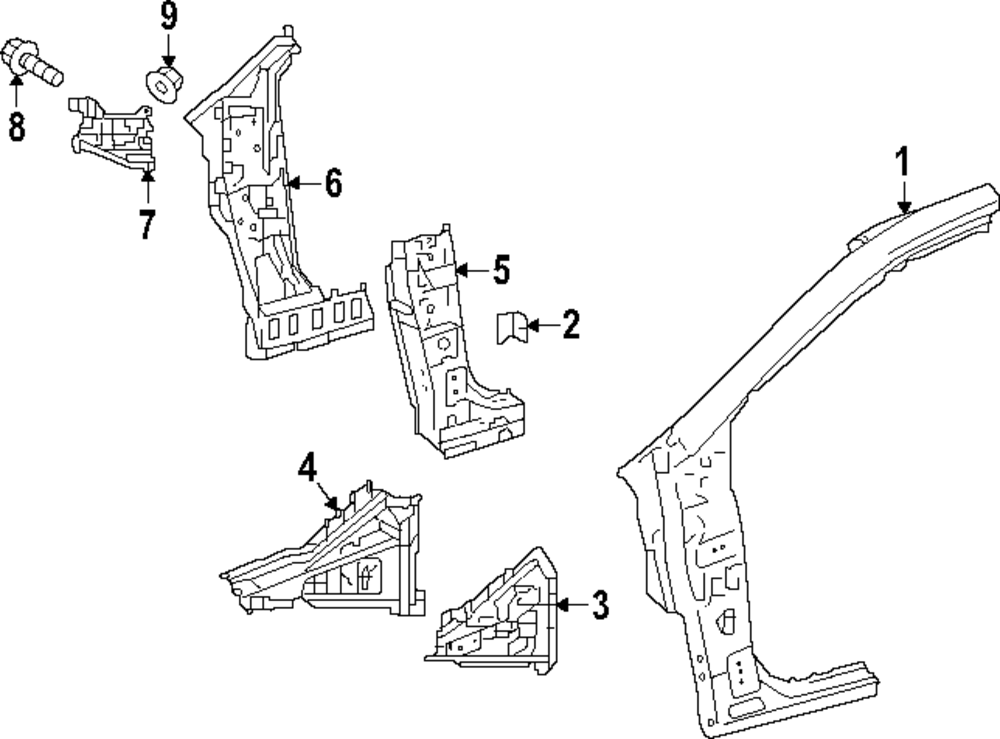 9
8
7
6
1
5
2
4
3