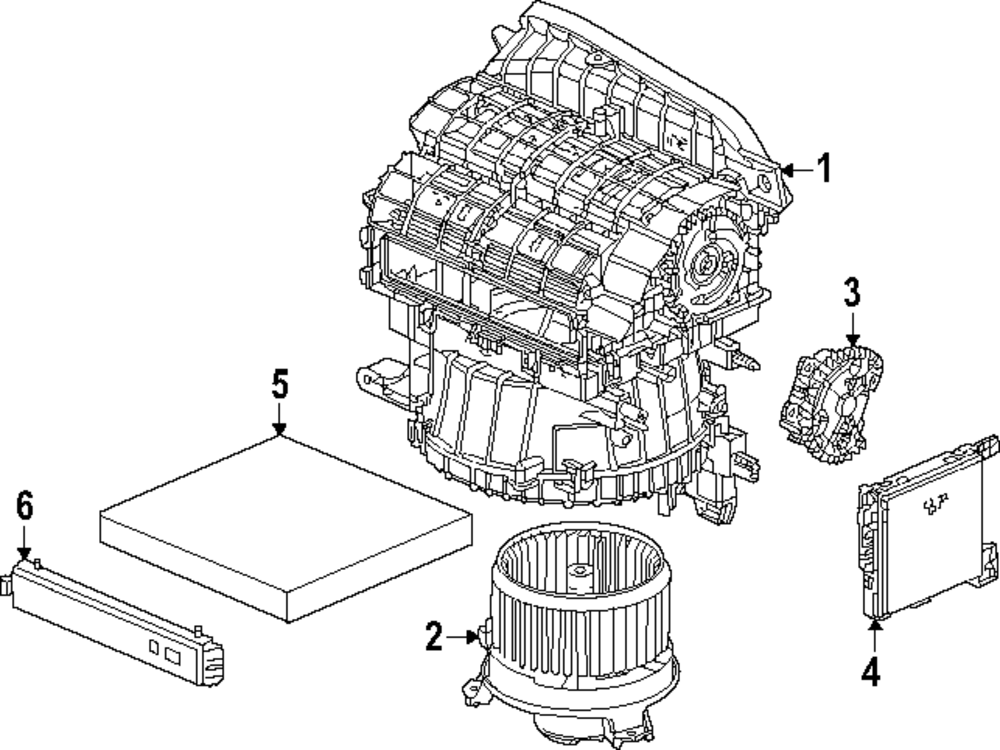 1
3
5
6
2
4