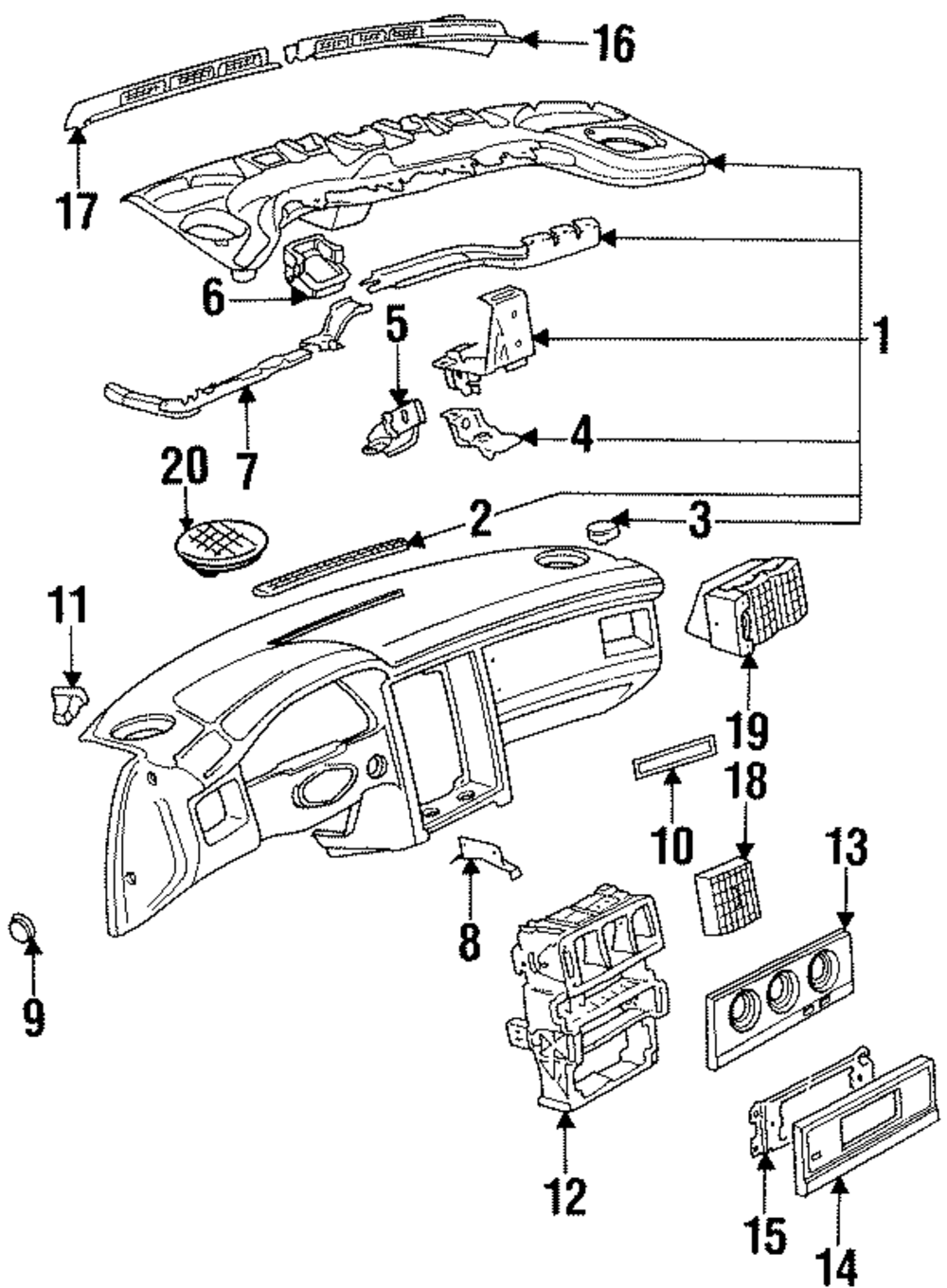 16
17
6
5
1
7
4
20
2
3
11
19
18
10
13
8
9
12
15
14