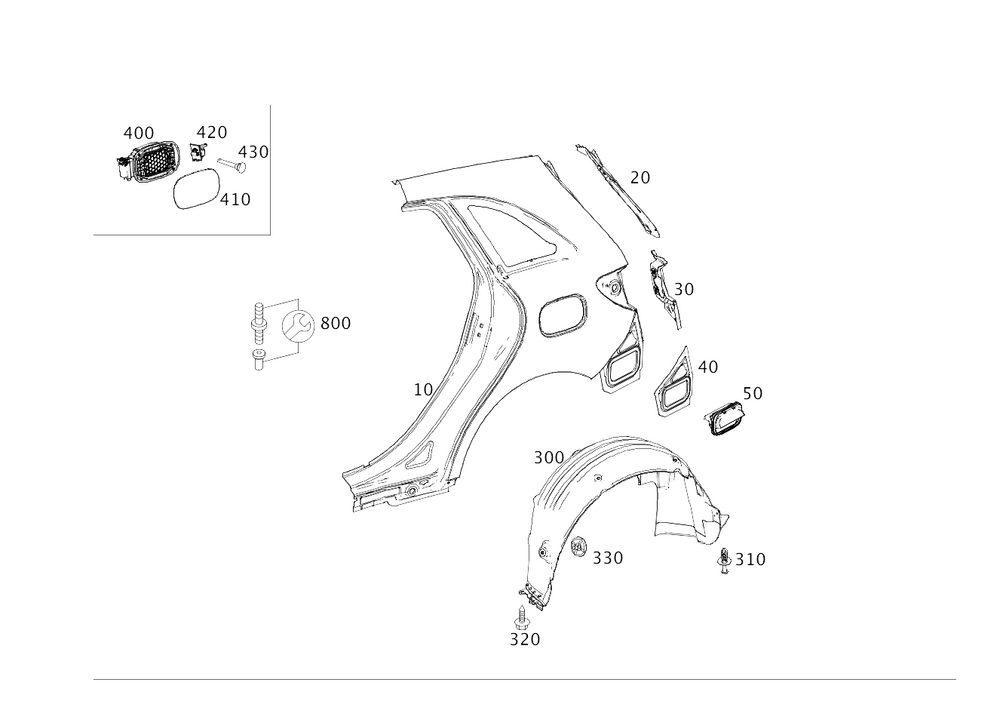 400
420
430
410
20
30
800
40
10
50
300
330
310
320