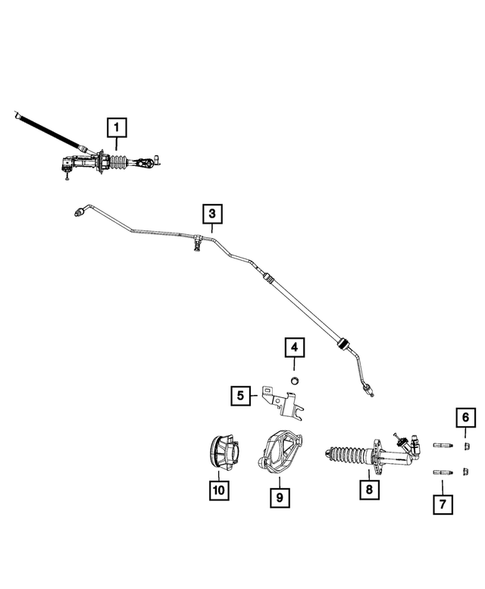 1
3
4
5
6
10
9
8
7