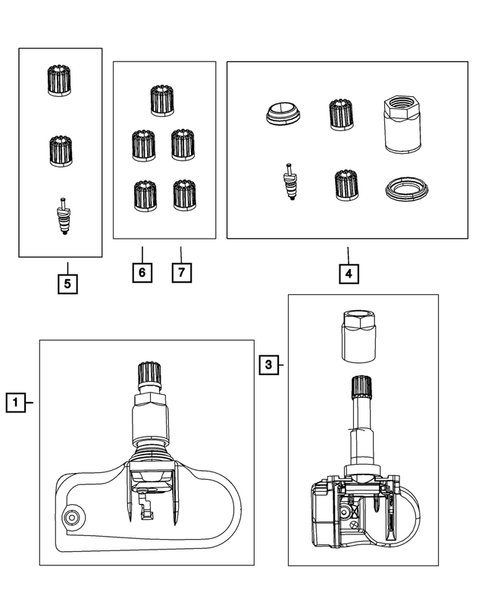 5

6

7

4

3

1