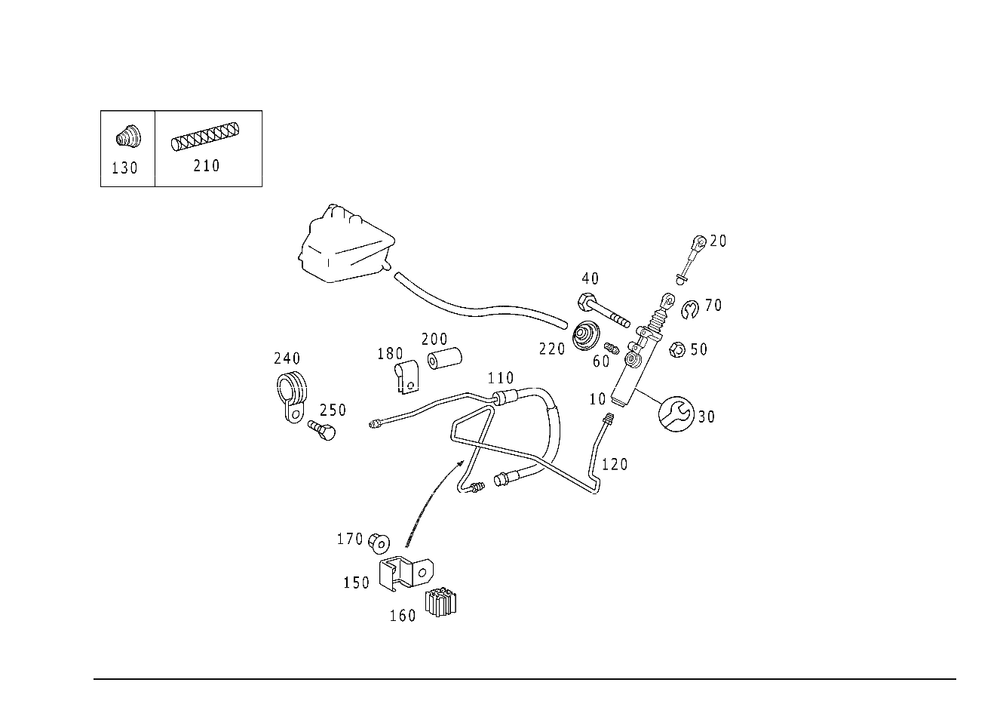 130
210
20
40
70
220
60
50
240
180
200
110
10
30
250
120
170
150
160