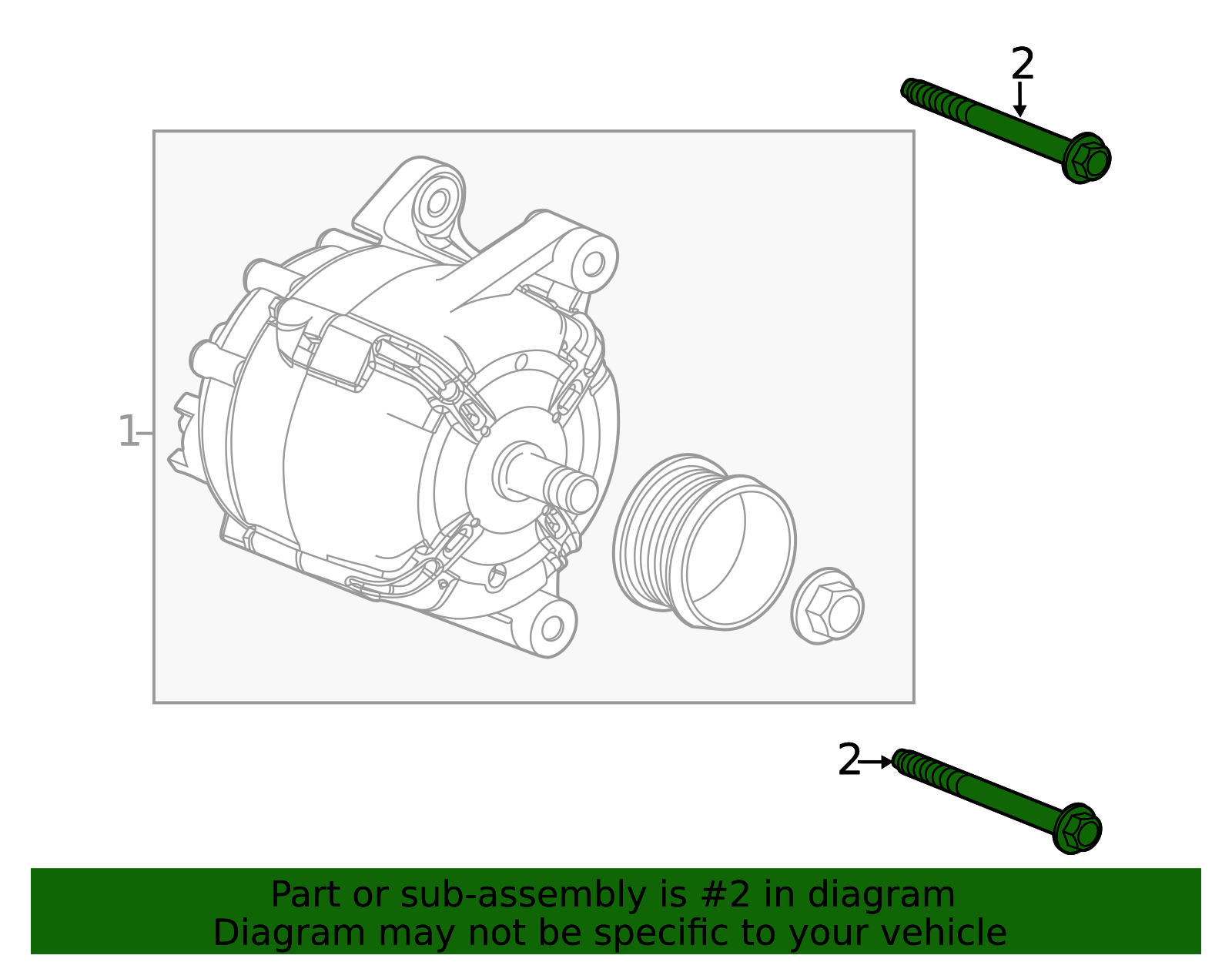 2

1

2

Part or sub-assembly is #2 in diagram
Diagram may not be specific to your vehicle