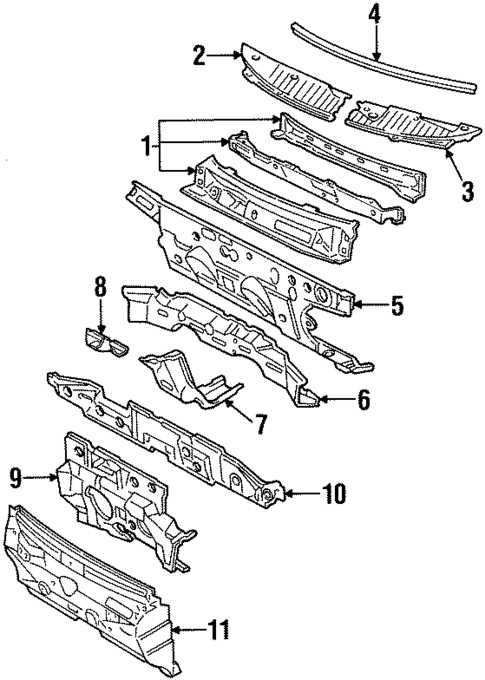 4
2
1
3
5
8
6
7
9
10
11