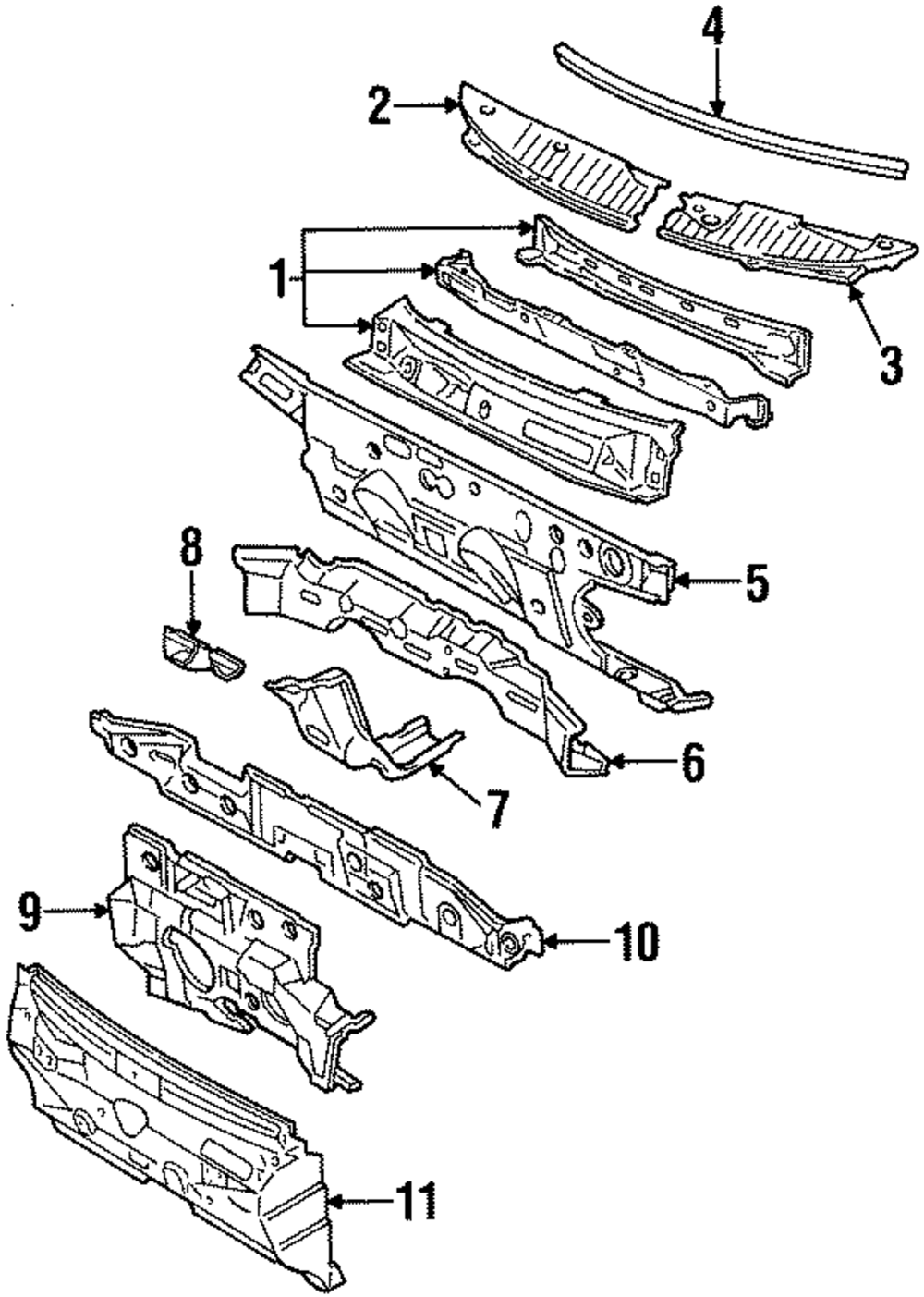 4
2
1
3
8
5
6
7
9
10
11