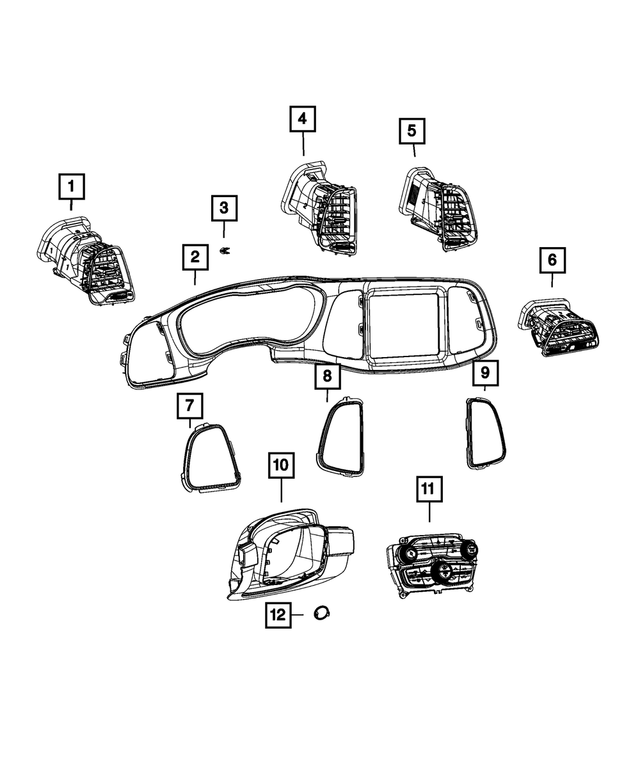 4
5
1
3
2
6
8
9
7
10
11
12