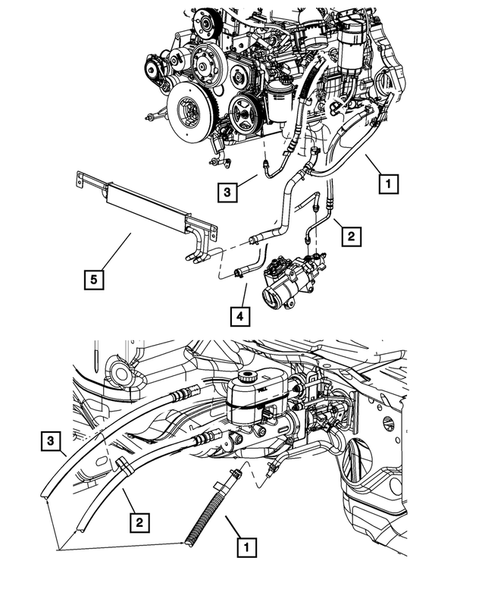 1
3
2
5
4
3
2
1