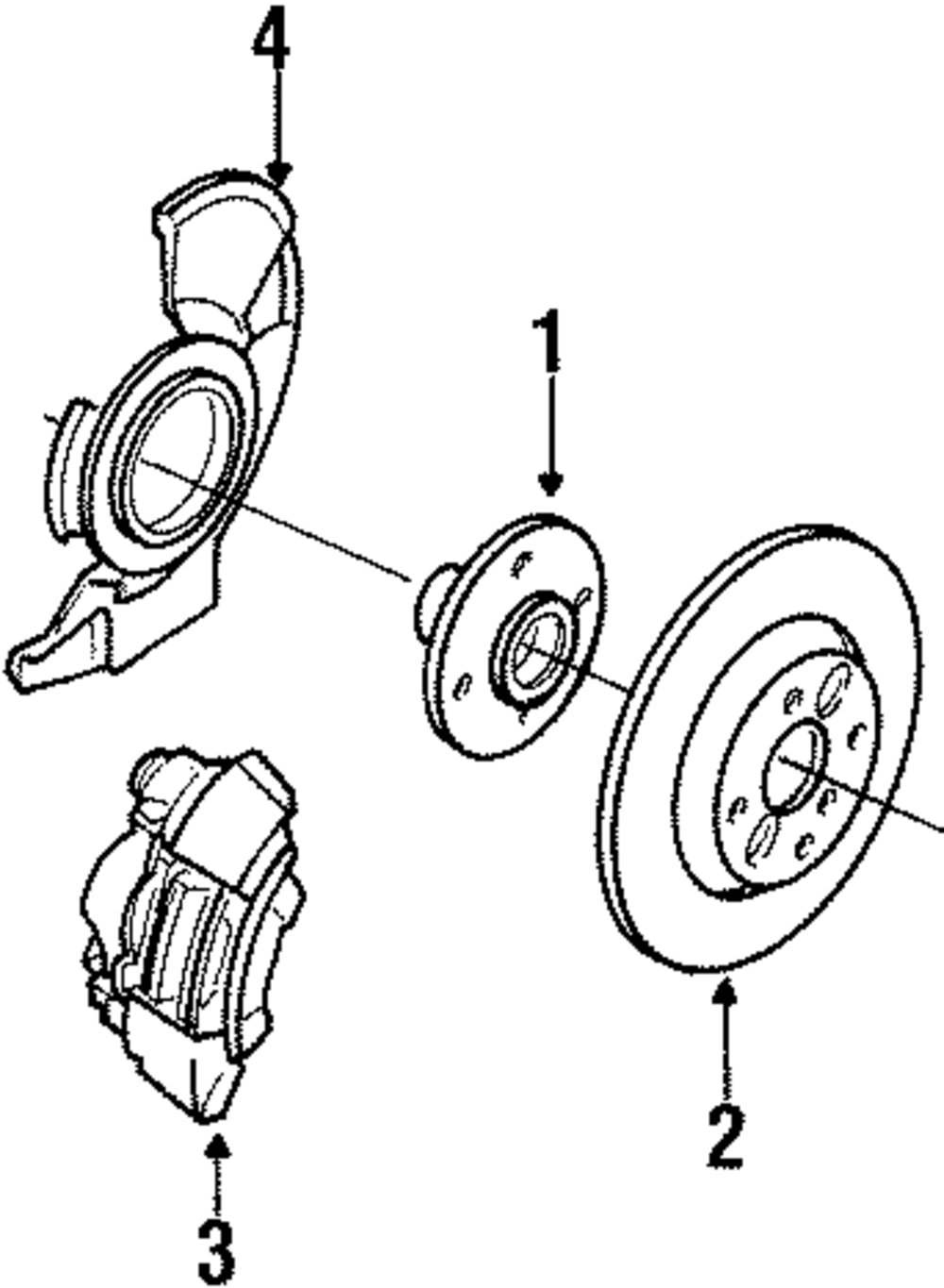 4
1
2
3