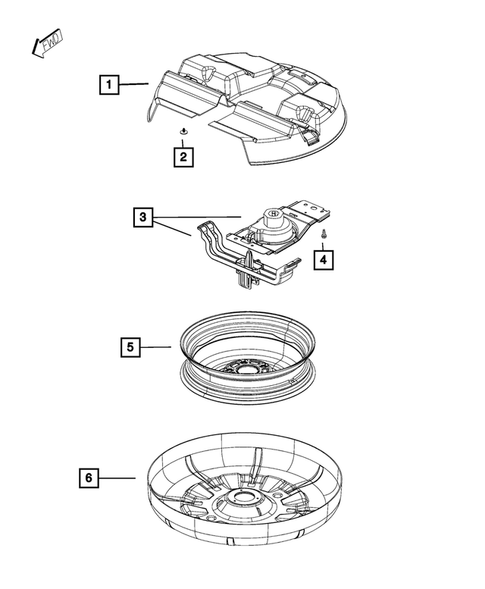 FWD
1
2
3
4
5
6